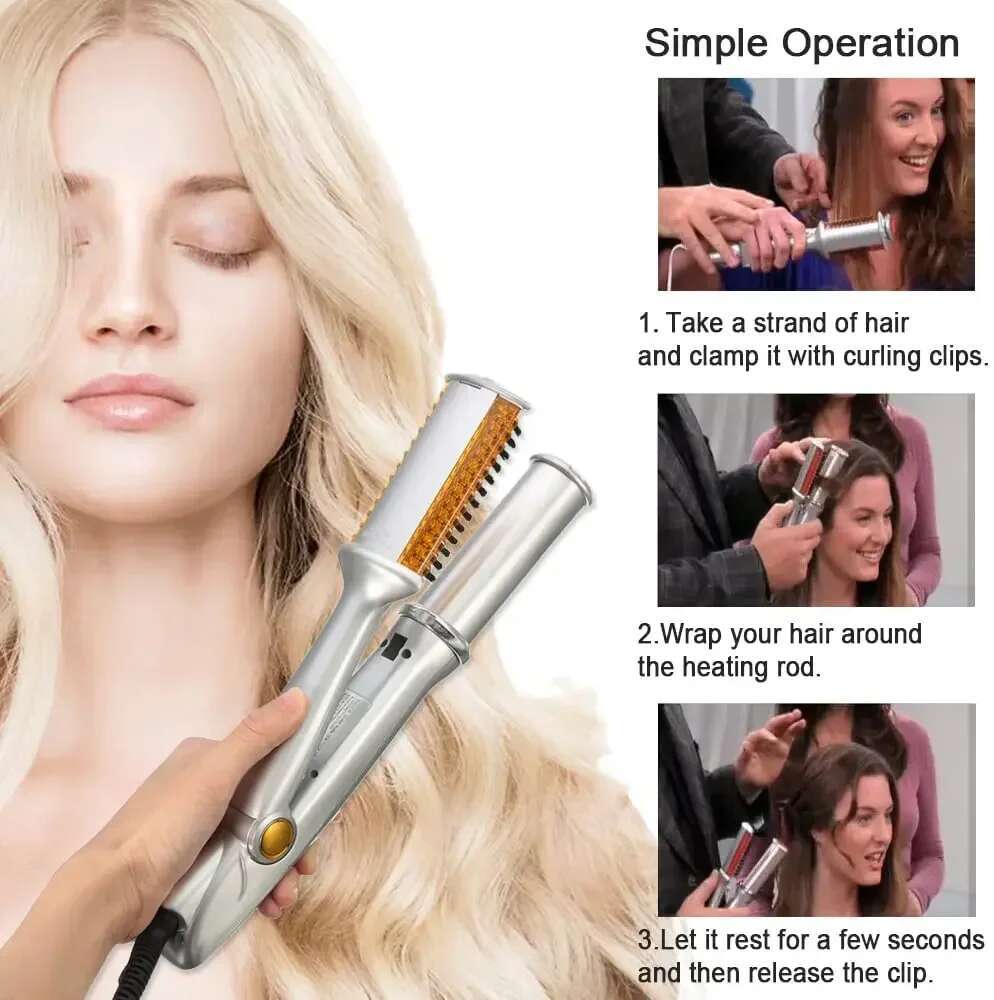 Simple Operation

1. Take a strand of hair and clamp it with curling clips.

2.Wrap your hair around the heating rod.

3.Let it rest for a few seconds and then release the clip.