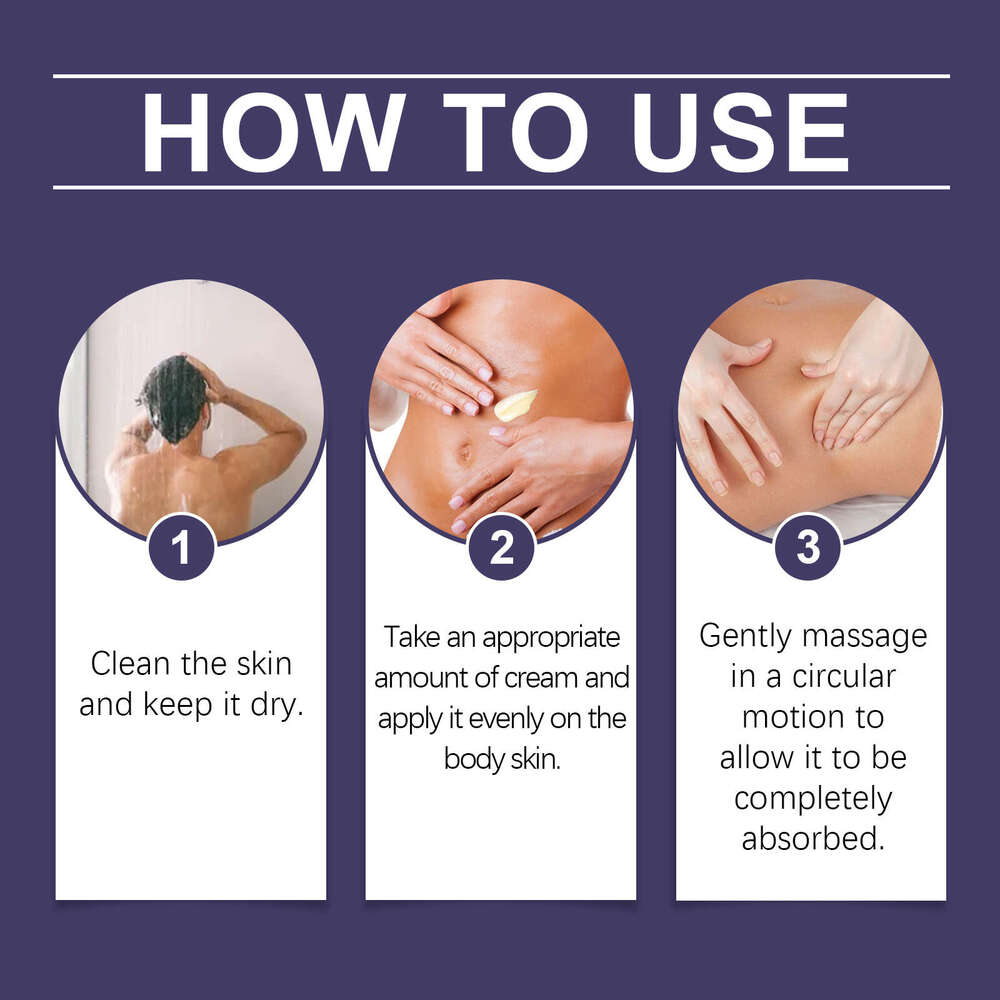 HOW TO USE

1

Clean the skin and keep it dry.

2

Take an appropriate amount of cream and apply it evenly on the body skin.

3

Gently massage in a circular motion to allow it to be completely absorbed.