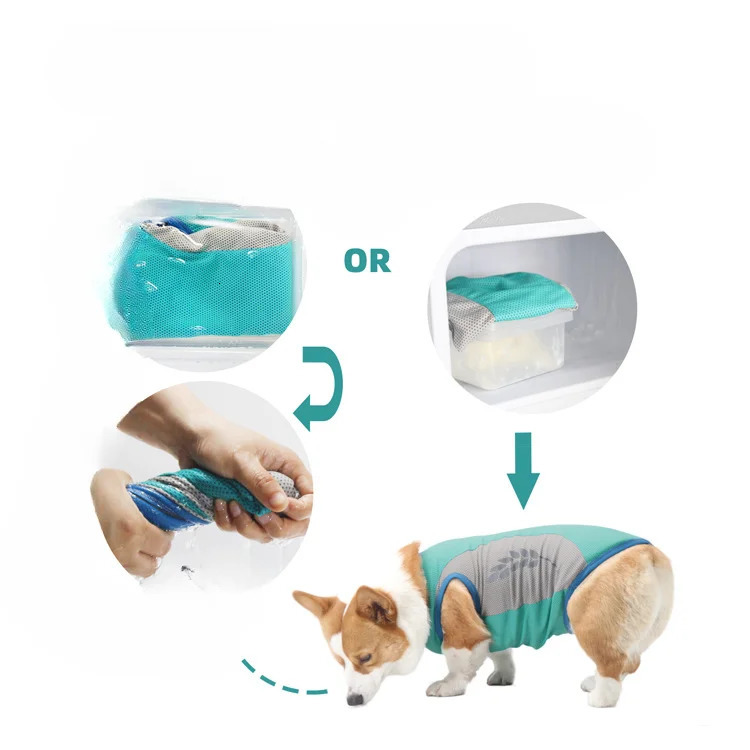 OR