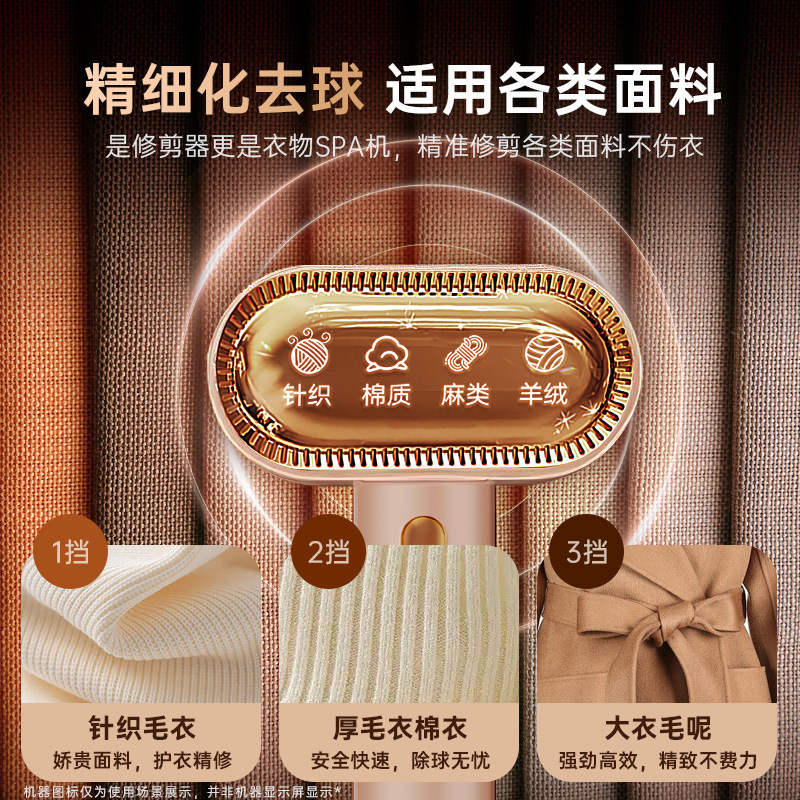 精细化去球 适用各类面料

是修剪器更是衣物SPA机，精准修剪各类面料不伤衣

针织 棉质 麻类 羊绒

1挡
针织毛衣
娇贵面料，护衣精修

2挡
厚毛衣棉衣
安全快速，除球无忧

3挡
大衣毛呢
强劲高效，精致不费力

机器图标仅为使用场景展示，并非机器显示屏显示*