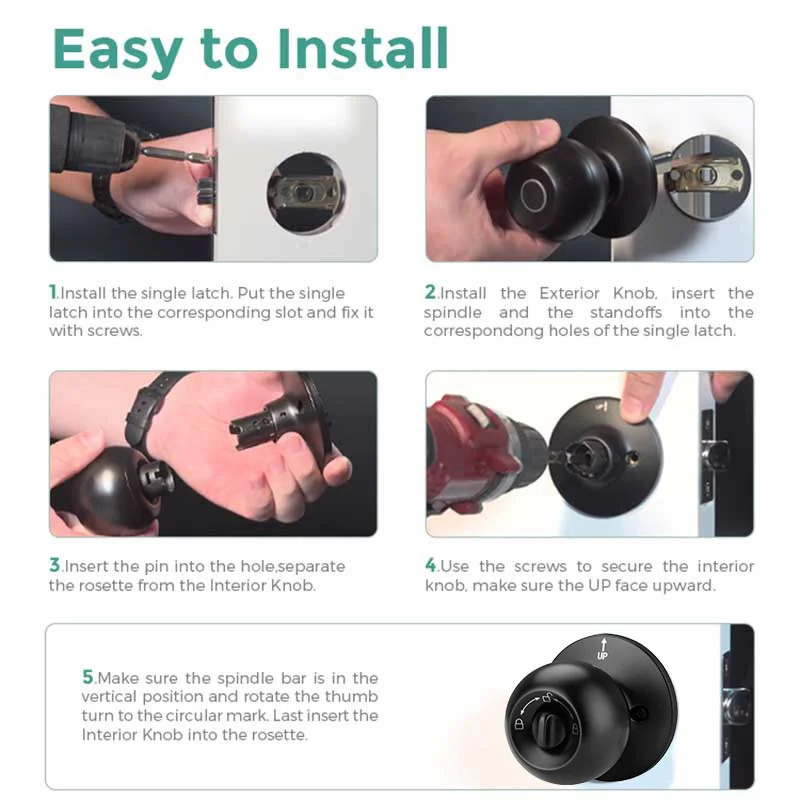 Easy to Install

1.Install the single latch. Put the single latch into the corresponding slot and fix it with screws.

2.Install the Exterior Knob, insert the spindle and the standoffs into the correspondong holes of the single latch.

3.Insert the pin into the hole,separate the rosette from the Interior Knob.

4.Use the screws to secure the interior knob, make sure the UP face upward.

5.Make sure the spindle bar is in the vertical position and rotate the thumb turn to the circular mark. Last insert the Interior Knob into the rosette.

UP