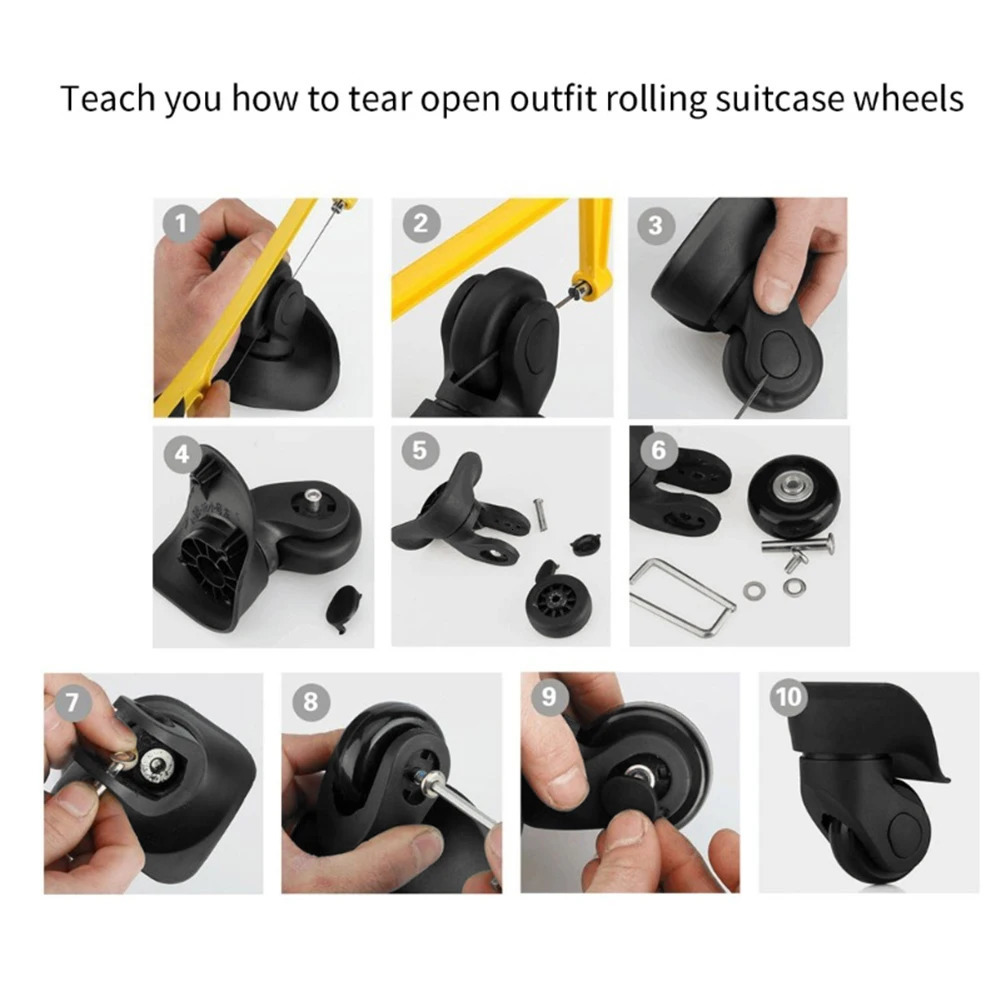 Teach you how to tear open outfit rolling suitcase wheels

1

2

3

4

5

6

7

8

9

10