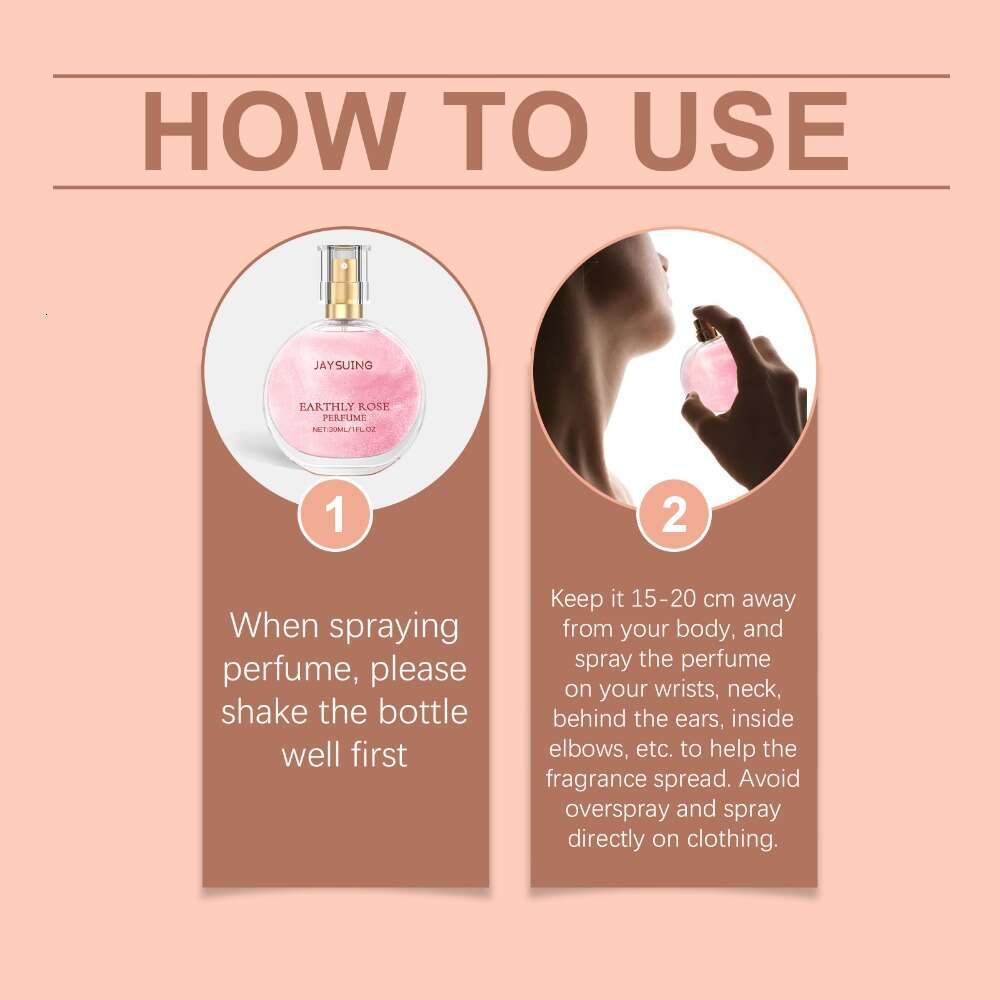 HOW TO USE

JAYSUING

EARTHLY ROSE
PERFUME
NET:30ML/1FL.OZ

1

When spraying perfume, please shake the bottle well first

2

Keep it 15-20 cm away from your body, and spray the perfume on your wrists, neck, behind the ears, inside elbows, etc. to help the fragrance spread. Avoid overspray and spray directly on clothing.