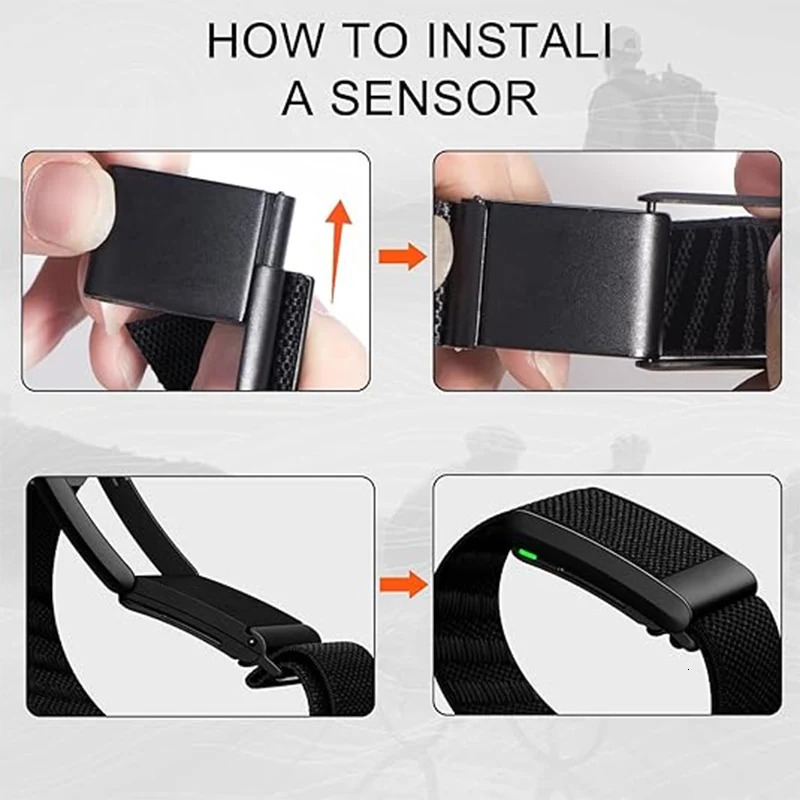 HOW TO INSTALI
A SENSOR