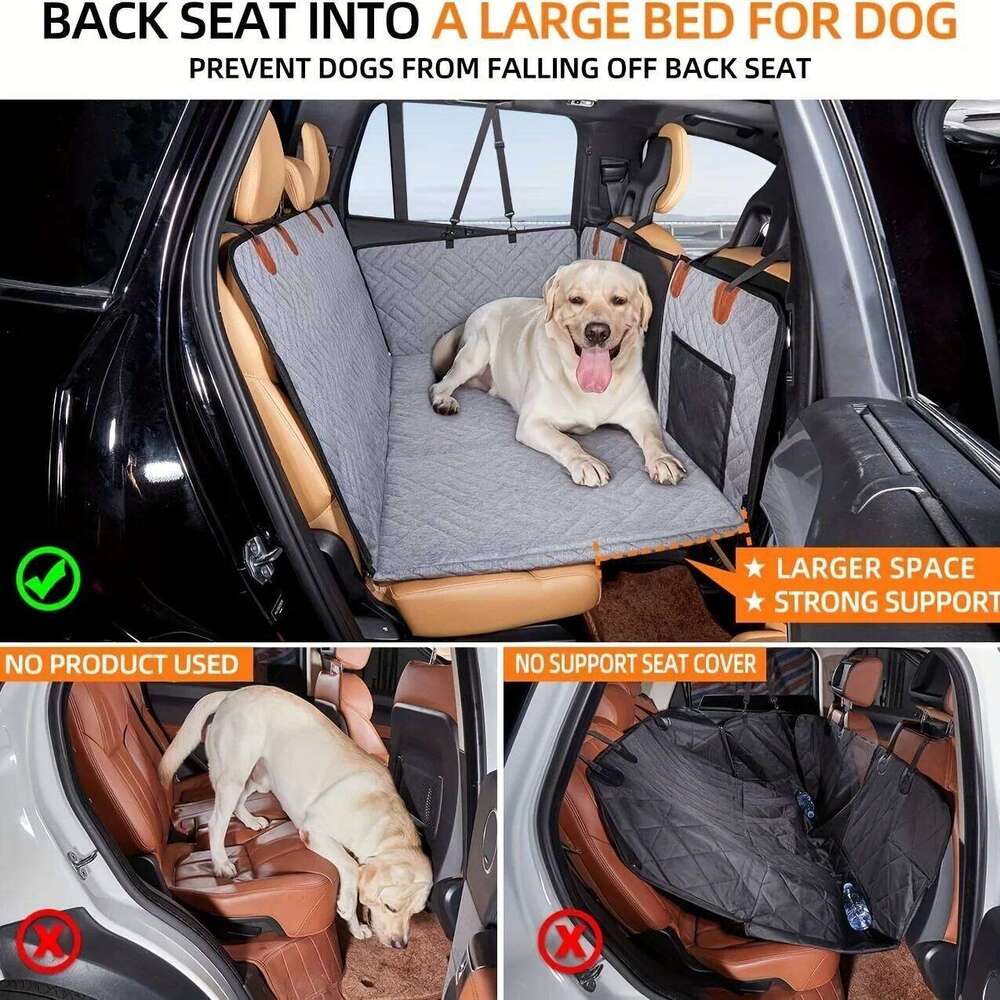 BACK SEAT INTO A LARGE BED FOR DOG
PREVENT DOGS FROM FALLING OFF BACK SEAT

★ LARGER SPACE
★ STRONG SUPPORT

NO PRODUCT USED

NO SUPPORT SEAT COVER