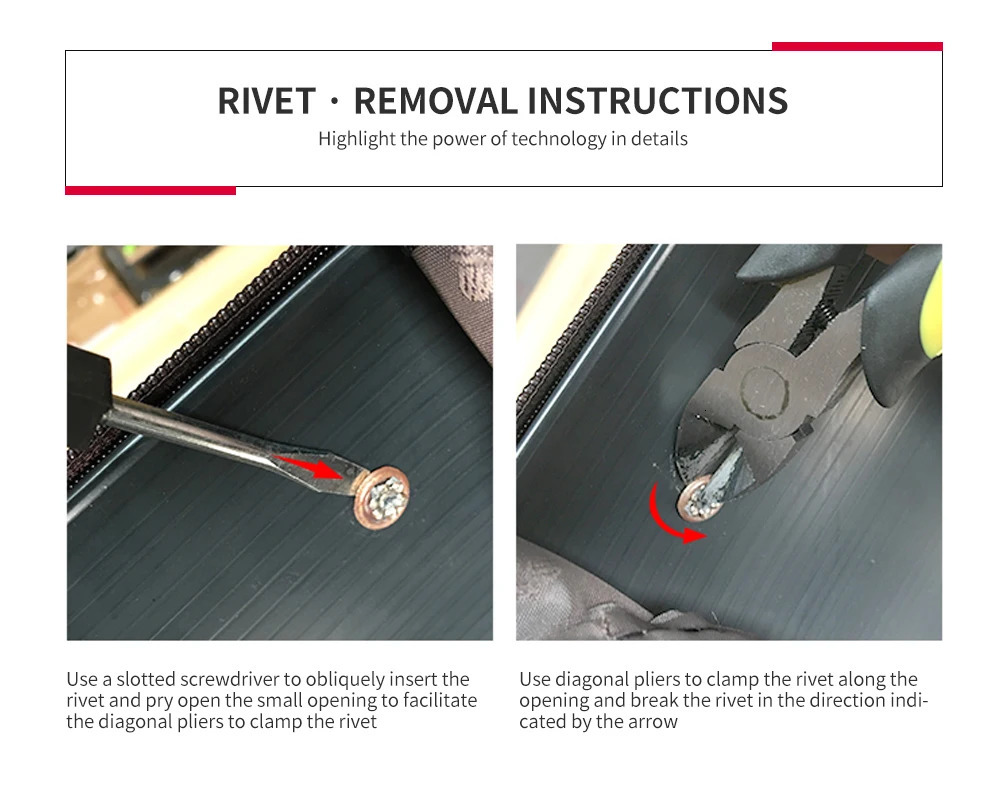 RIVET · REMOVAL INSTRUCTIONS
Highlight the power of technology in details

Use a slotted screwdriver to obliquely insert the rivet and pry open the small opening to facilitate the diagonal pliers to clamp the rivet

Use diagonal pliers to clamp the rivet along the opening and break the rivet in the direction indicated by the arrow