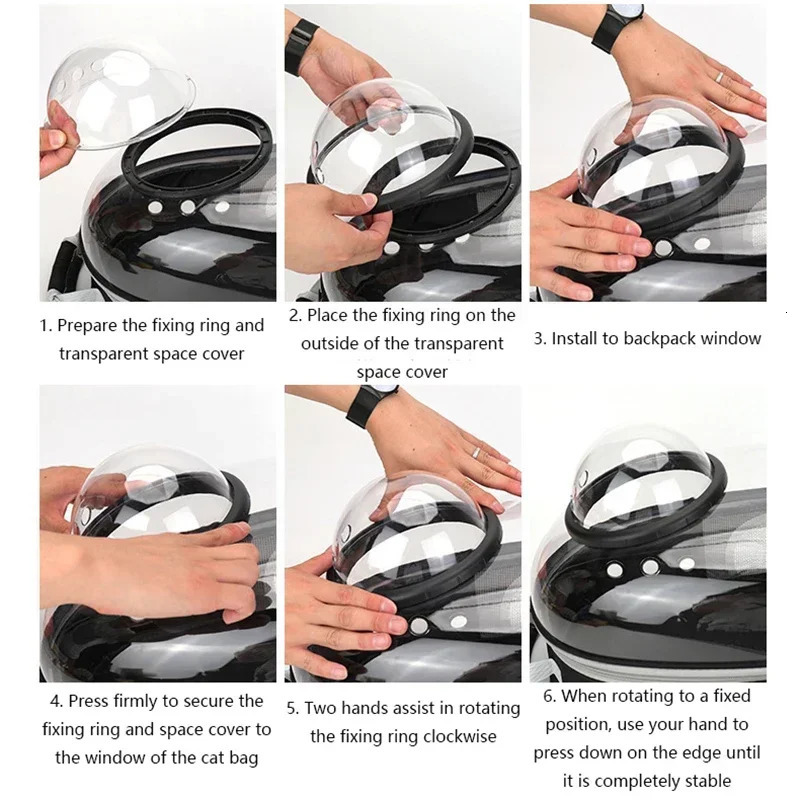 1. Prepare the fixing ring and transparent space cover

2. Place the fixing ring on the outside of the transparent space cover

3. Install to backpack window

4. Press firmly to secure the fixing ring and space cover to the window of the cat bag

5. Two hands assist in rotating the fixing ring clockwise

6. When rotating to a fixed position, use your hand to press down on the edge until it is completely stable