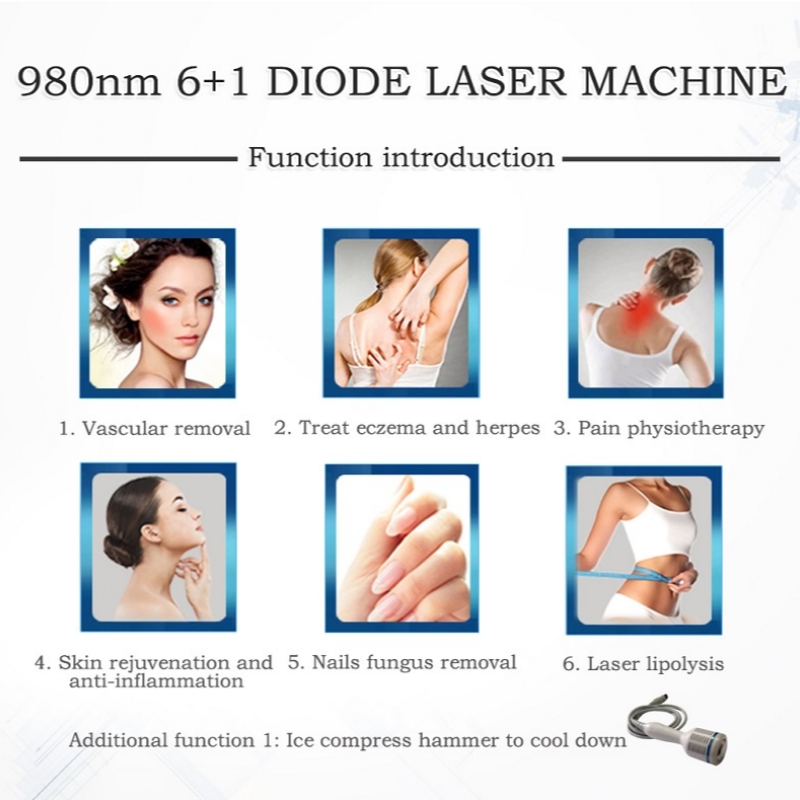 980nm 6+1 DIODE LASER MACHINE

Function introduction

1. Vascular removal

2. Treat eczema and herpes

3. Pain physiotherapy

4. Skin rejuvenation and anti-inflammation

5. Nails fungus removal

6. Laser lipolysis

Additional function 1: Ice compress hammer to cool down