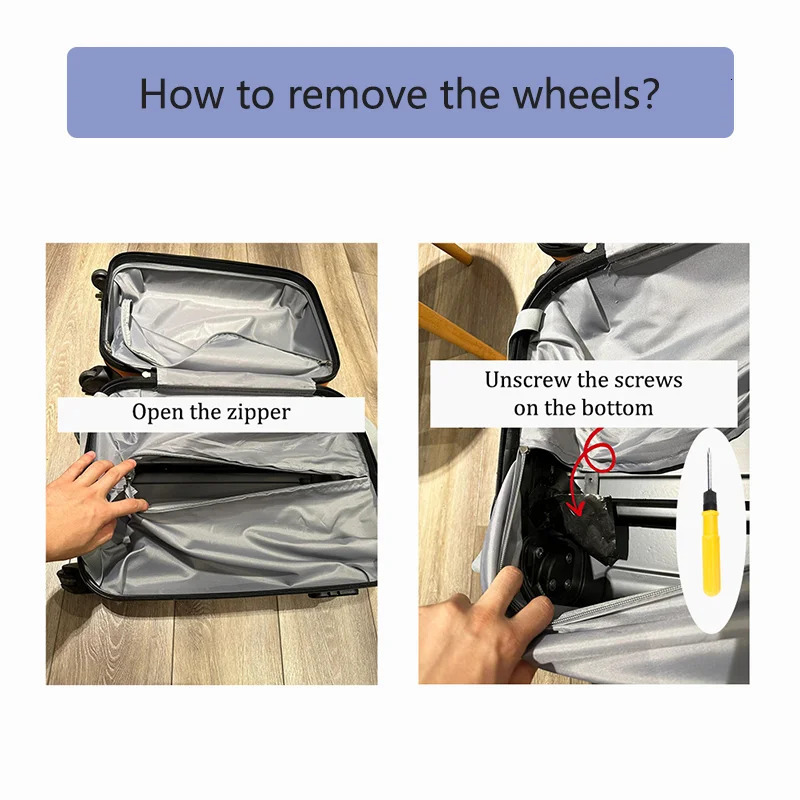 How to remove the wheels?

Open the zipper

Unscrew the screws on the bottom