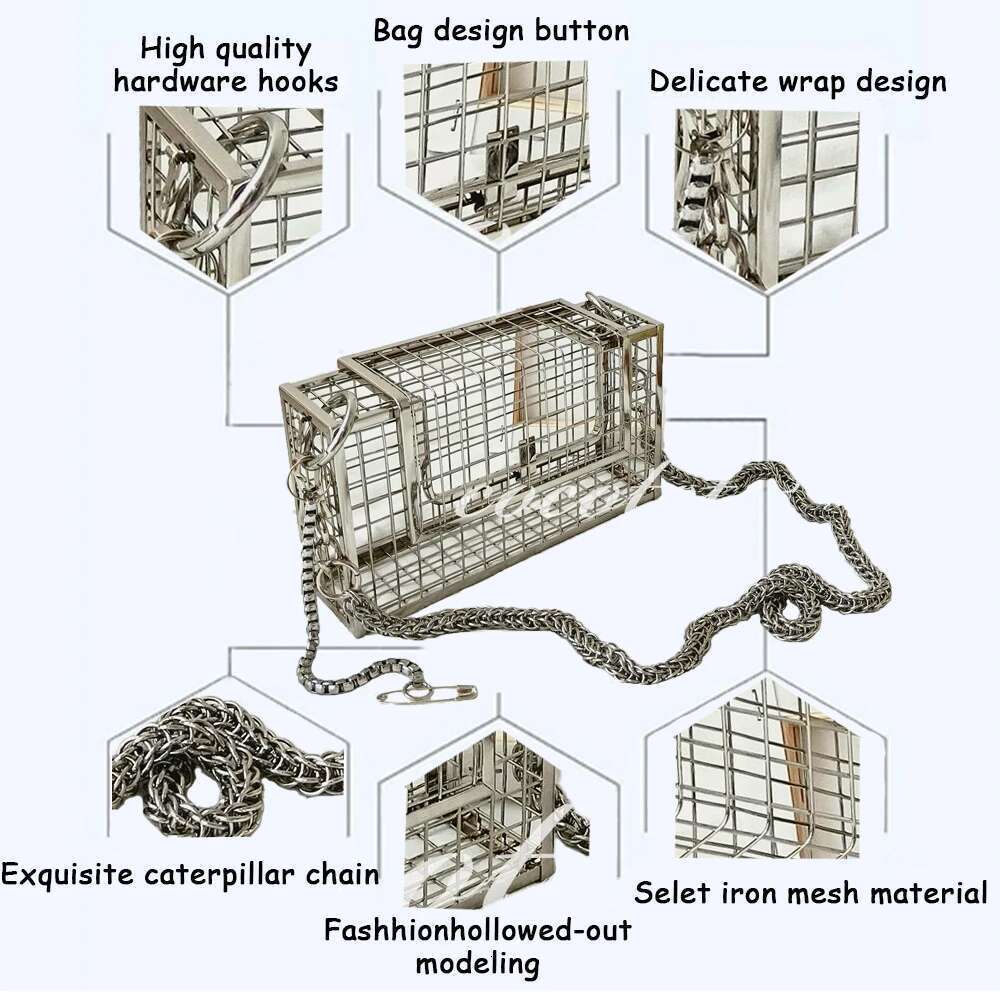 High quality hardware hooks

Bag design button

Delicate wrap design

Exquisite caterpillar chain

Fashhionhollowed-out modeling

Selet iron mesh material