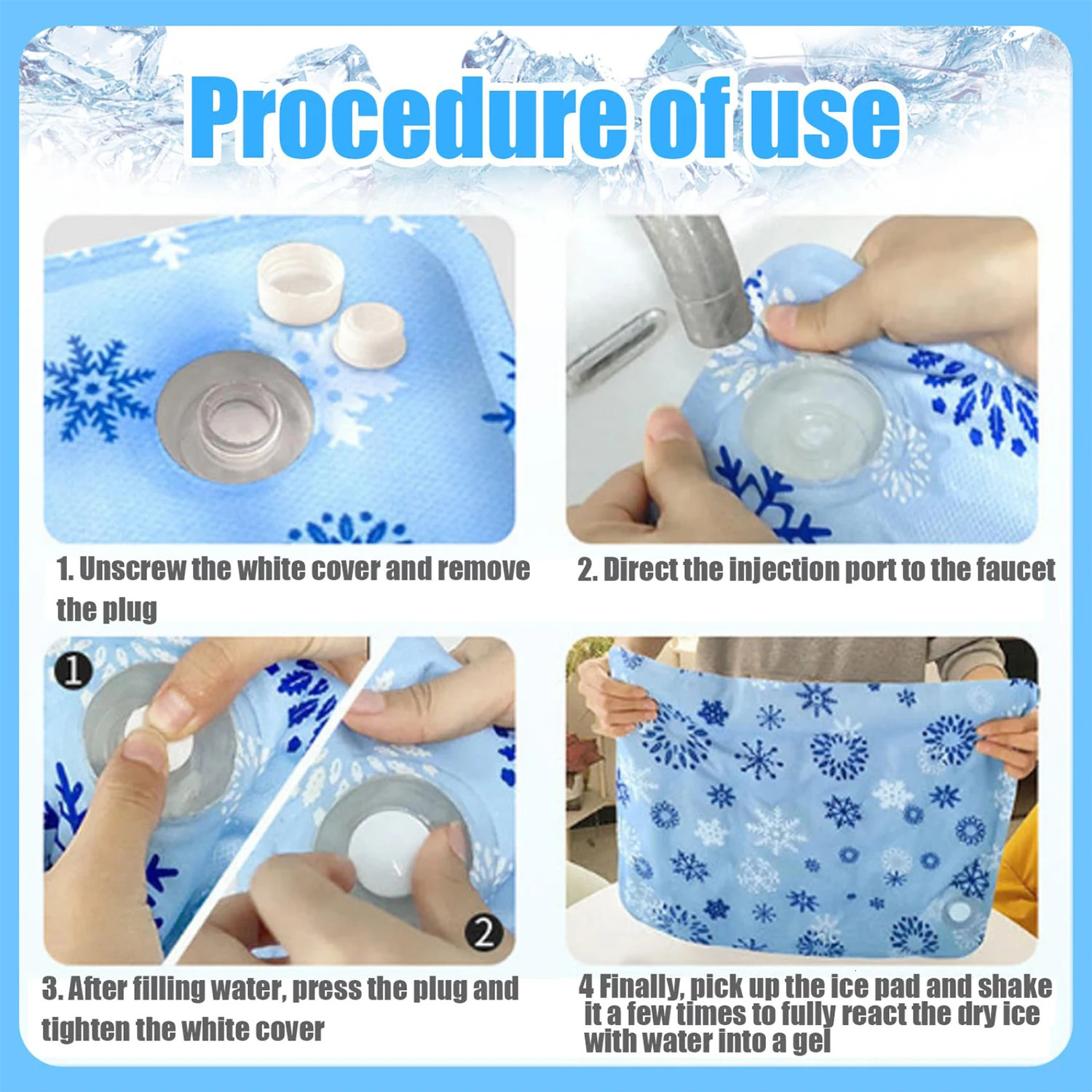 Procedure of use

1. Unscrew the white cover and remove the plug

2. Direct the injection port to the faucet

1

2

3. After filling water, press the plug and tighten the white cover

4 Finally, pick up the ice pad and shake it a few times to fully react the dry ice with water into a gel