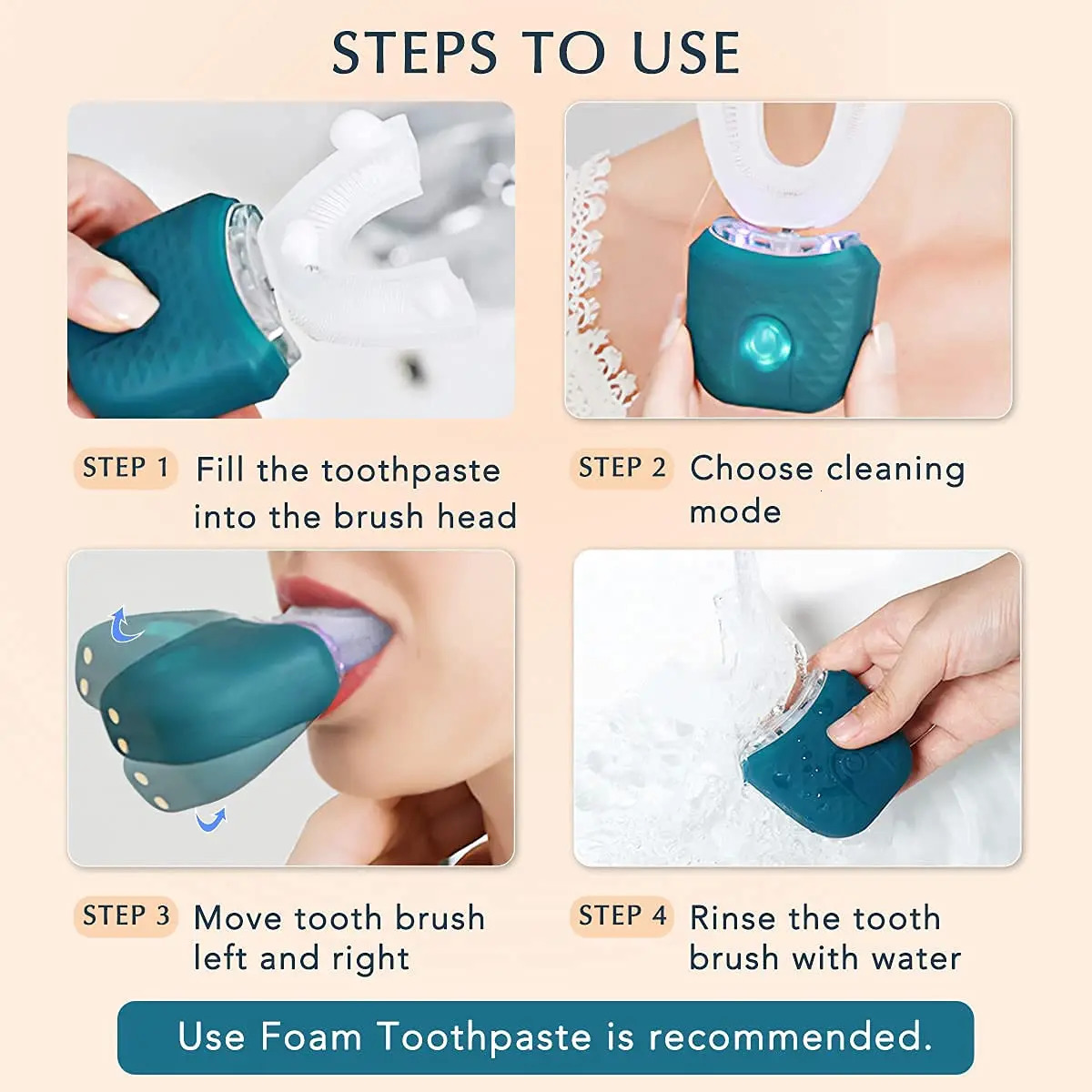 STEPS TO USE

STEP 1 Fill the toothpaste into the brush head

STEP 2 Choose cleaning mode

STEP 3 Move tooth brush left and right

STEP 4 Rinse the tooth brush with water

Use Foam Toothpaste is recommended.