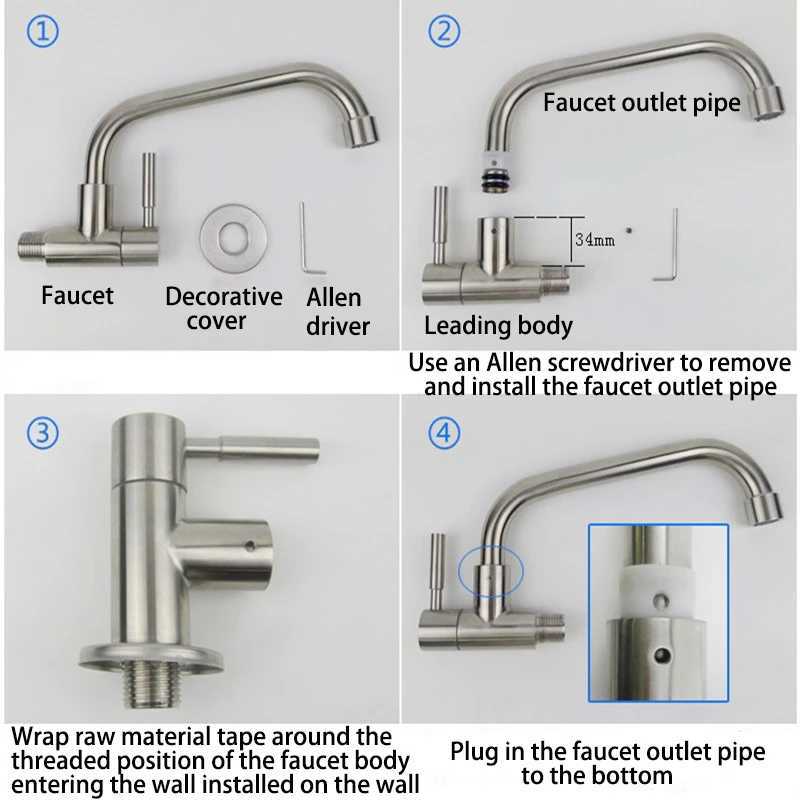 ①

Faucet

Decorative cover

Allen driver

②

Faucet outlet pipe

34mm

Leading body

Use an Allen screwdriver to remove and install the faucet outlet pipe

③

Wrap raw material tape around the threaded position of the faucet body entering the wall installed on the wall

④

Plug in the faucet outlet pipe to the bottom