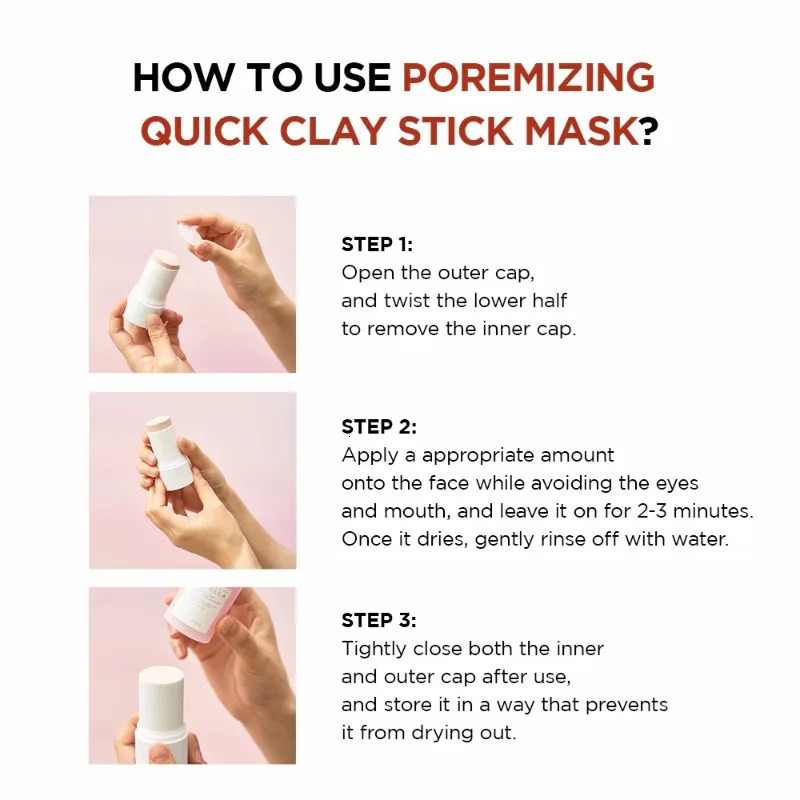 HOW TO USE POREMIZING QUICK CLAY STICK MASK?

STEP 1:
Open the outer cap, and twist the lower half to remove the inner cap.

STEP 2:
Apply a appropriate amount onto the face while avoiding the eyes and mouth, and leave it on for 2-3 minutes. Once it dries, gently rinse off with water.

STEP 3:
Tightly close both the inner and outer cap after use, and store it in a way that prevents it from drying out.