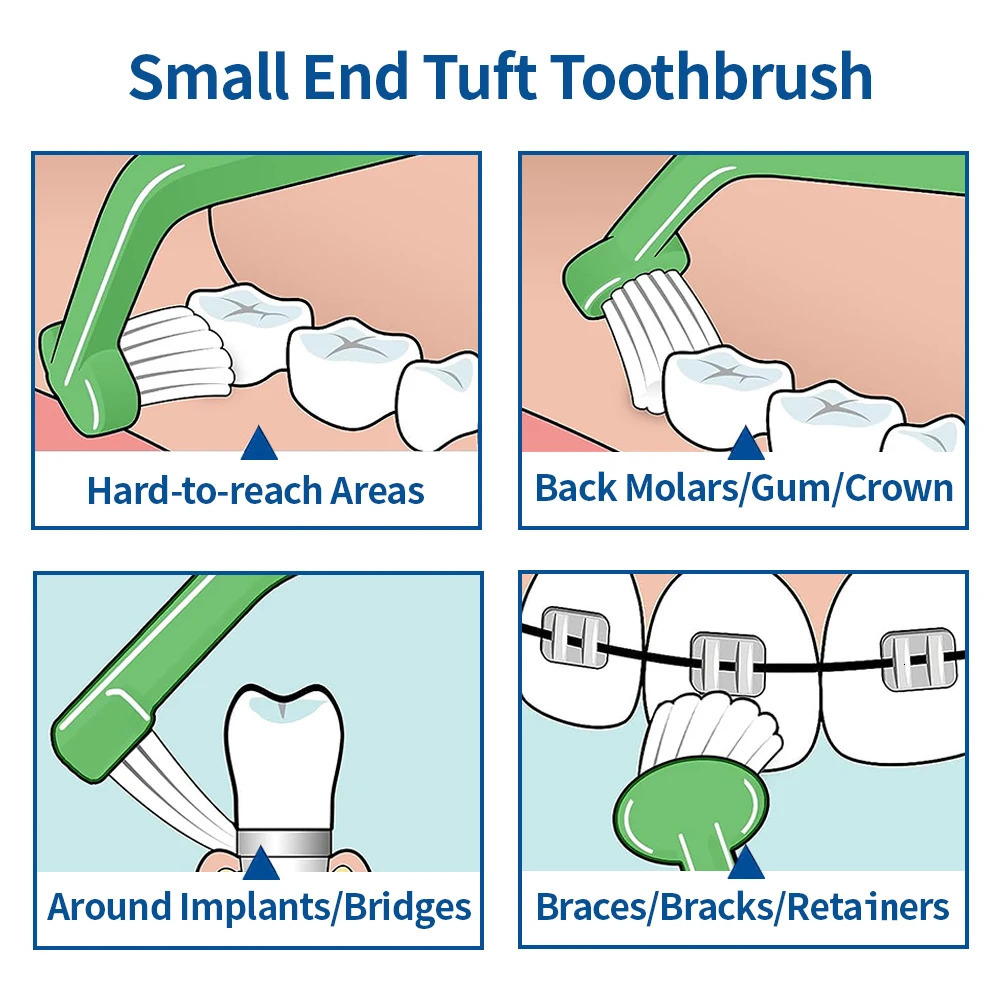 Small End Tuft Toothbrush

Hard-to-reach Areas

Back Molars/Gum/Crown

Around Implants/Bridges

Braces/Bracks/Retainers