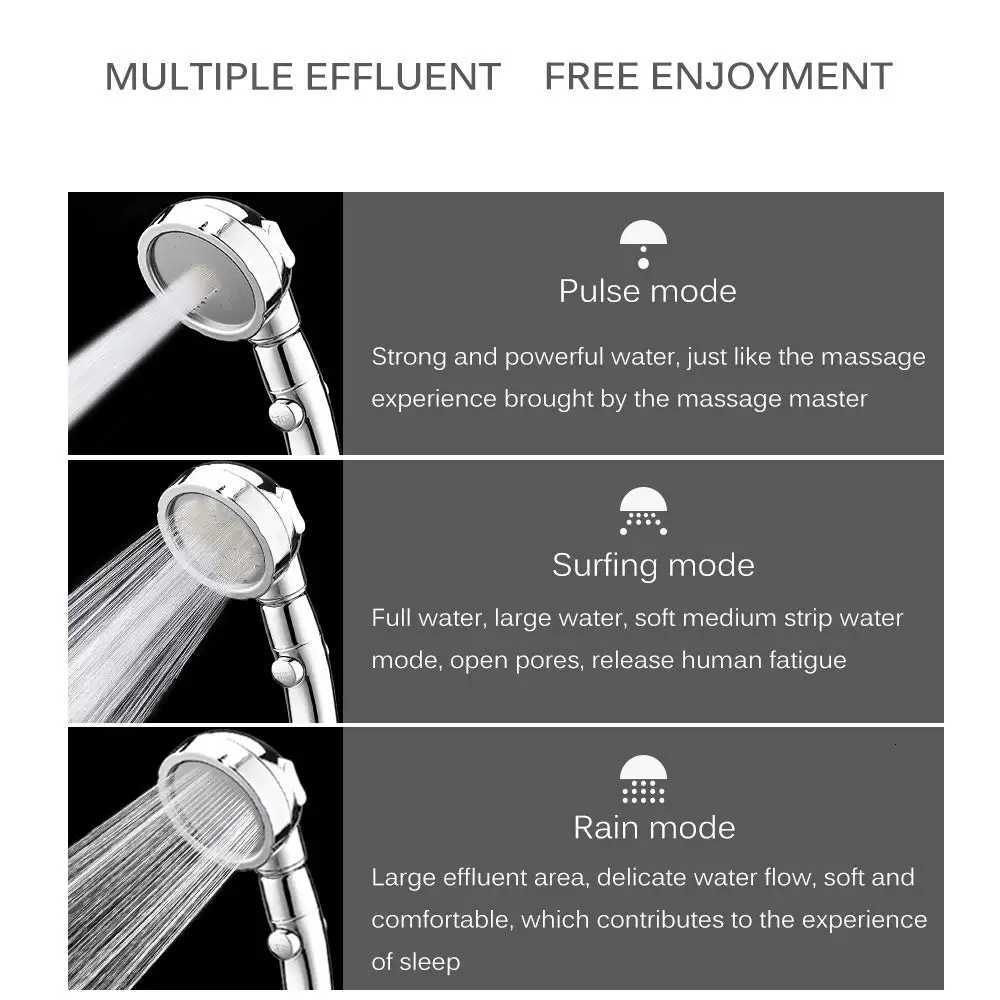 MULTIPLE EFFLUENT FREE ENJOYMENT

Pulse mode

Strong and powerful water, just like the massage experience brought by the massage master

Surfing mode

Full water, large water, soft medium strip water mode, open pores, release human fatigue

Rain mode

Large effluent area, delicate water flow, soft and comfortable, which contributes to the experience of sleep