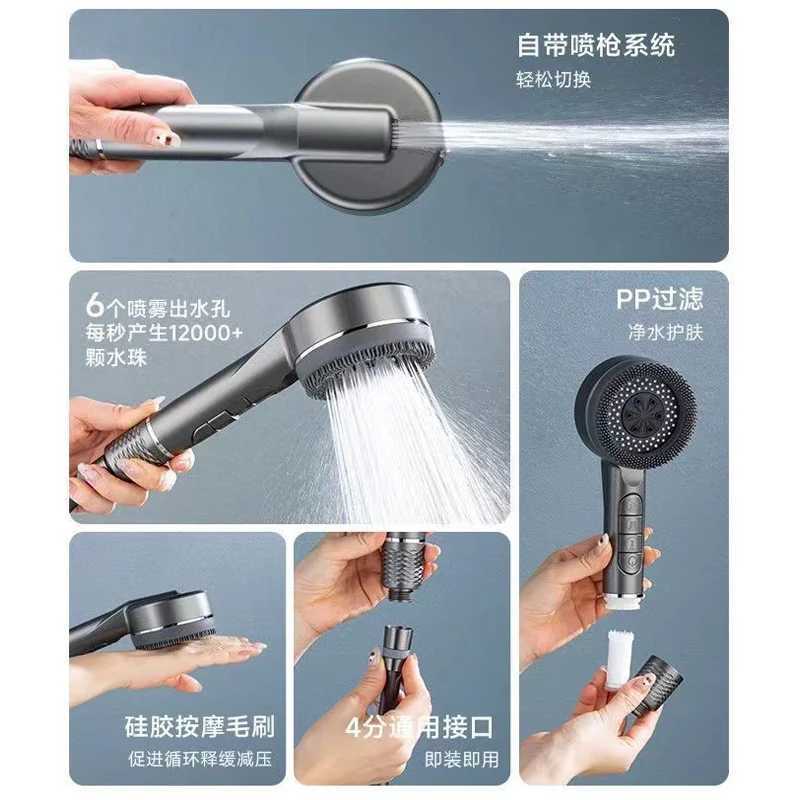 自带喷枪系统
轻松切换

6个喷雾出水孔
每秒产生12000+
颗水珠

PP过滤
净水护肤

硅胶按摩毛刷
促进循环释缓减压

4分通用接口
即装即用