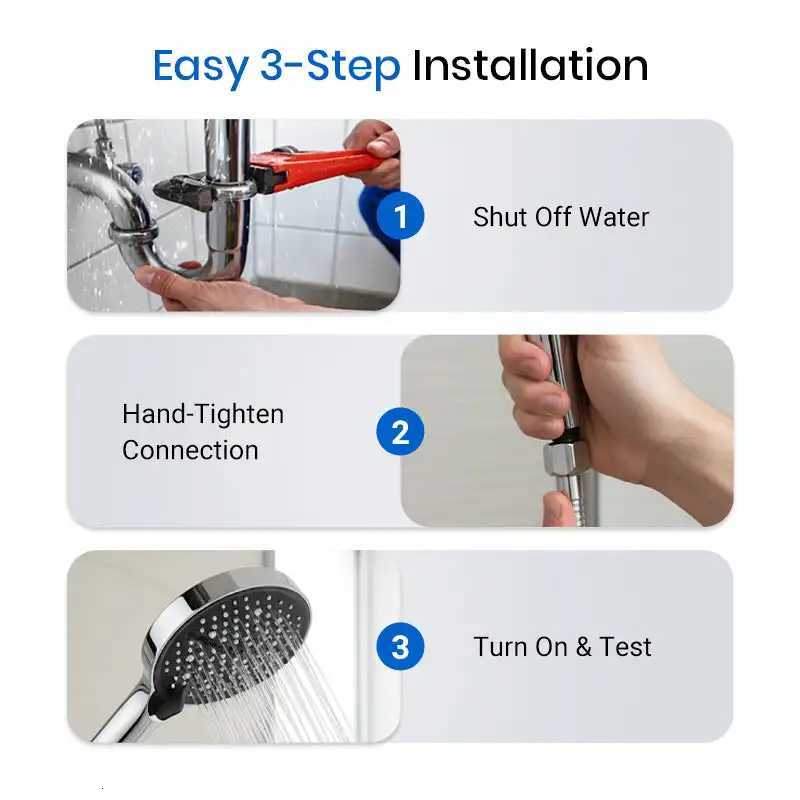 Easy 3-Step Installation

1

Shut Off Water

Hand-Tighten Connection

2

3

Turn On & Test