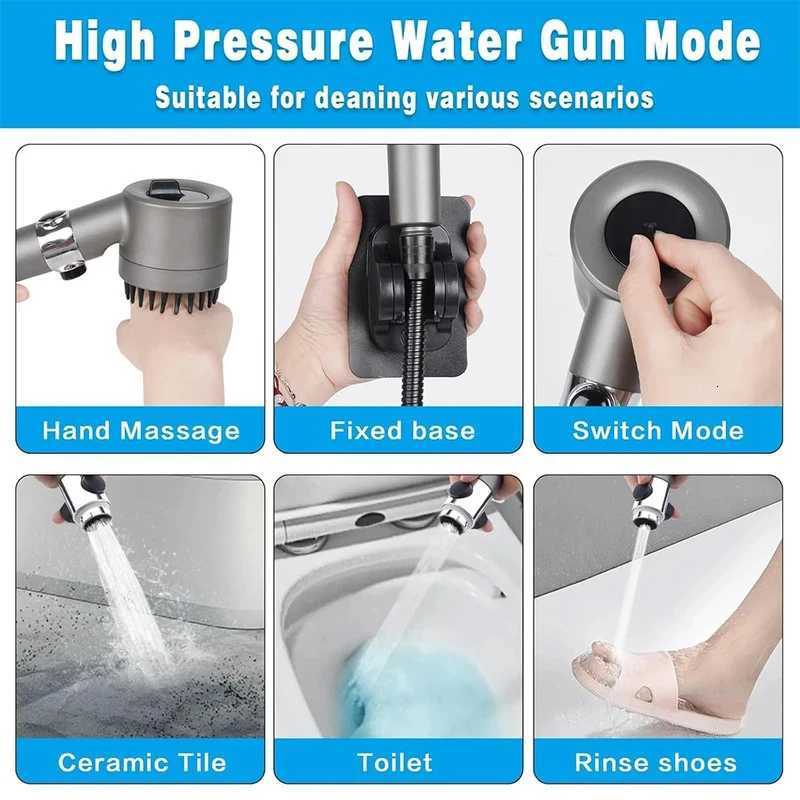 High Pressure Water Gun Mode

Suitable for deaning various scenarios

Hand Massage

Fixed base

Switch Mode

Ceramic Tile

Toilet

Rinse shoes