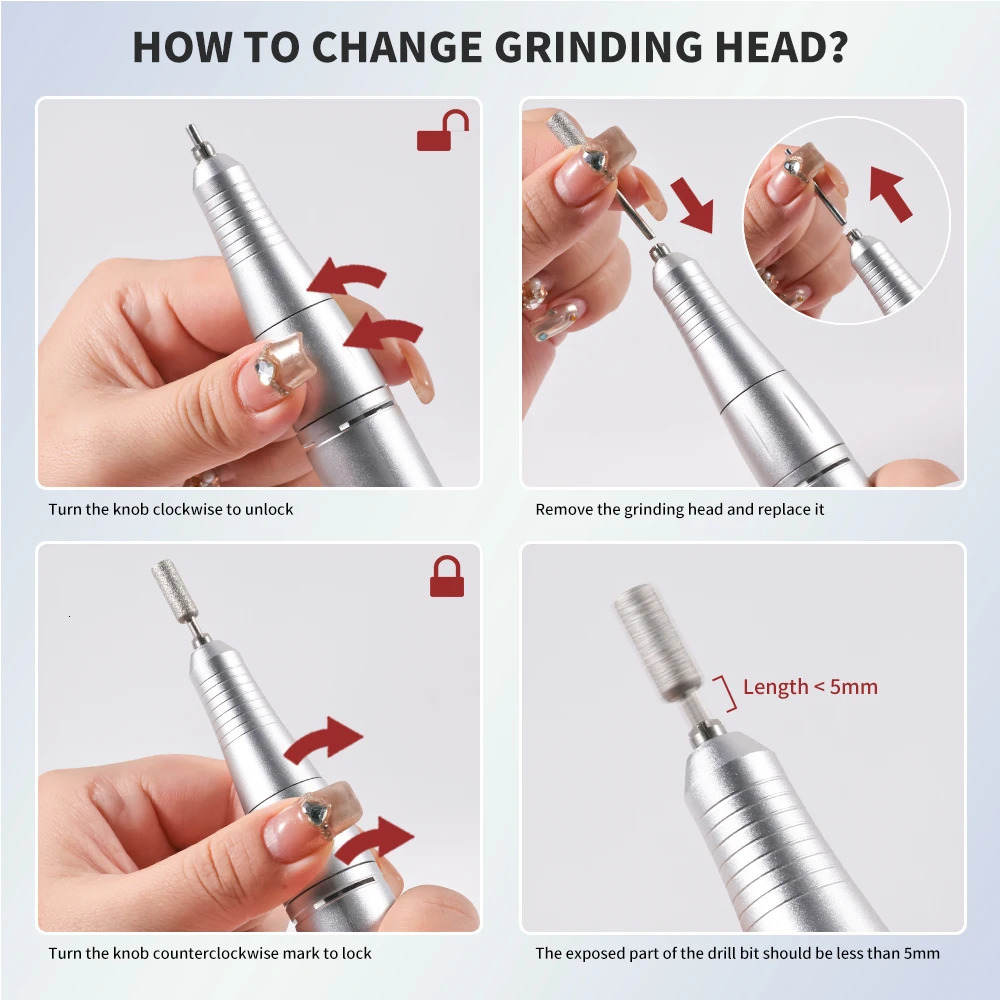 HOW TO CHANGE GRINDING HEAD?

Turn the knob clockwise to unlock

Remove the grinding head and replace it

Turn the knob counterclockwise mark to lock

Length < 5mm

The exposed part of the drill bit should be less than 5mm