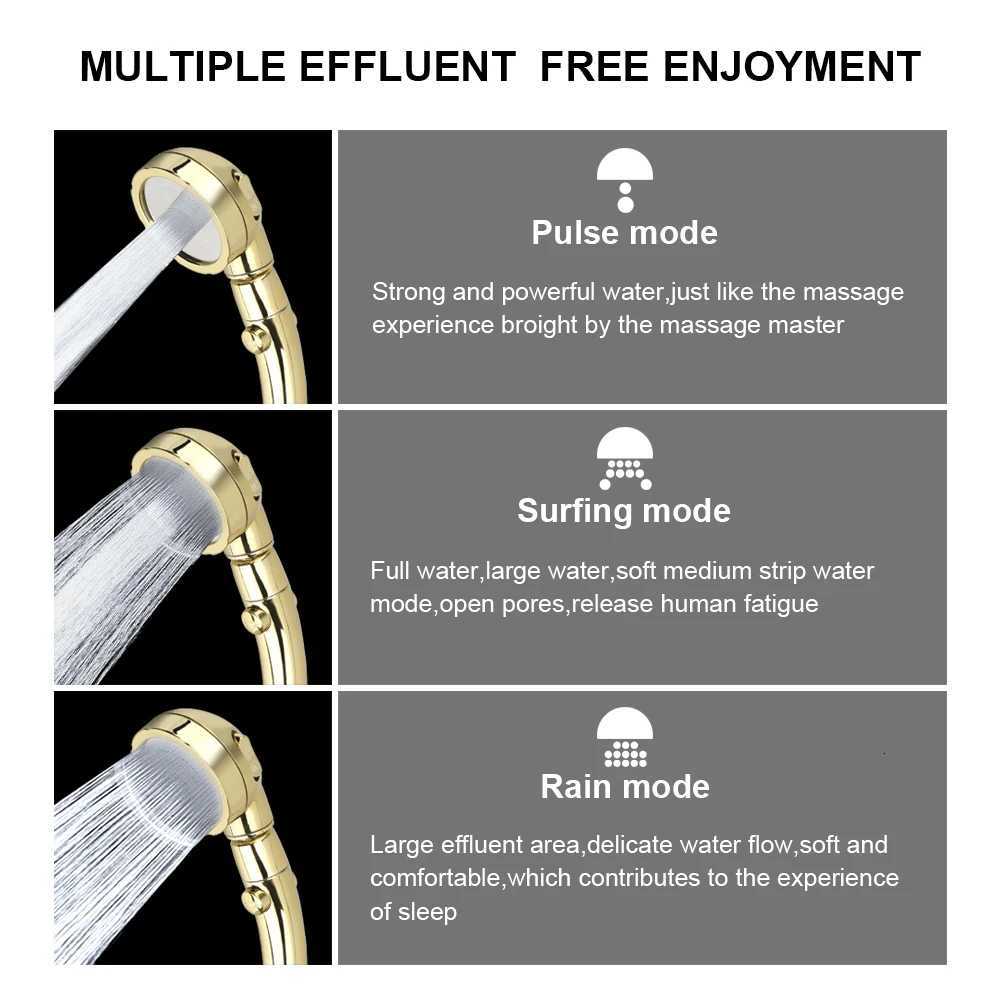 MULTIPLE EFFLUENT FREE ENJOYMENT

Pulse mode

Strong and powerful water,just like the massage experience broight by the massage master

Surfing mode

Full water,large water,soft medium strip water mode,open pores,release human fatigue

Rain mode

Large effluent area,delicate water flow,soft and comfortable,which contributes to the experience of sleep