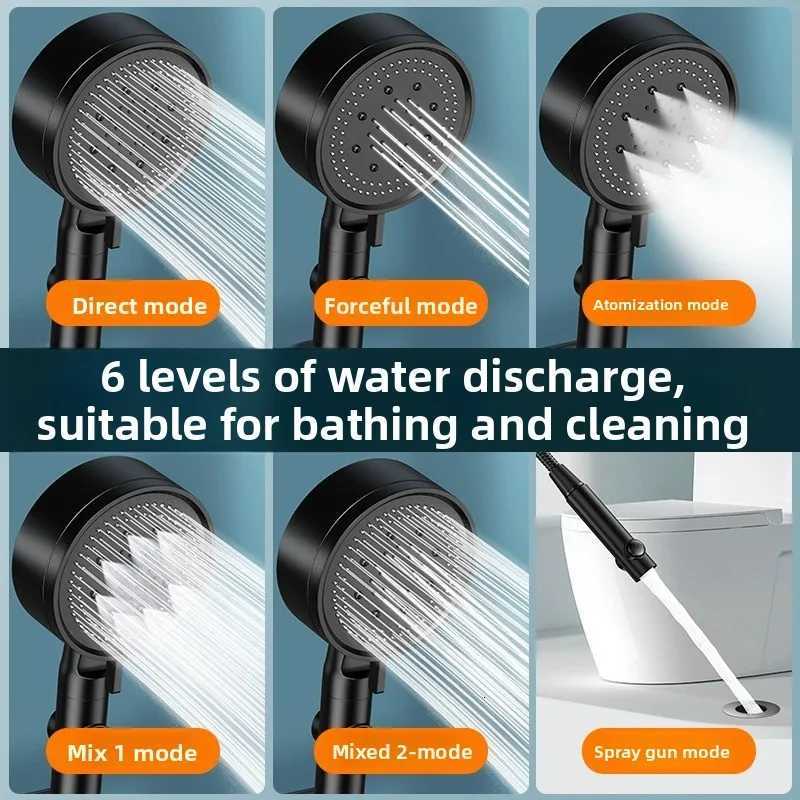 Direct mode

Forceful mode

Atomization mode

6 levels of water discharge, suitable for bathing and cleaning

Mix 1 mode

Mixed 2-mode

Spray gun mode