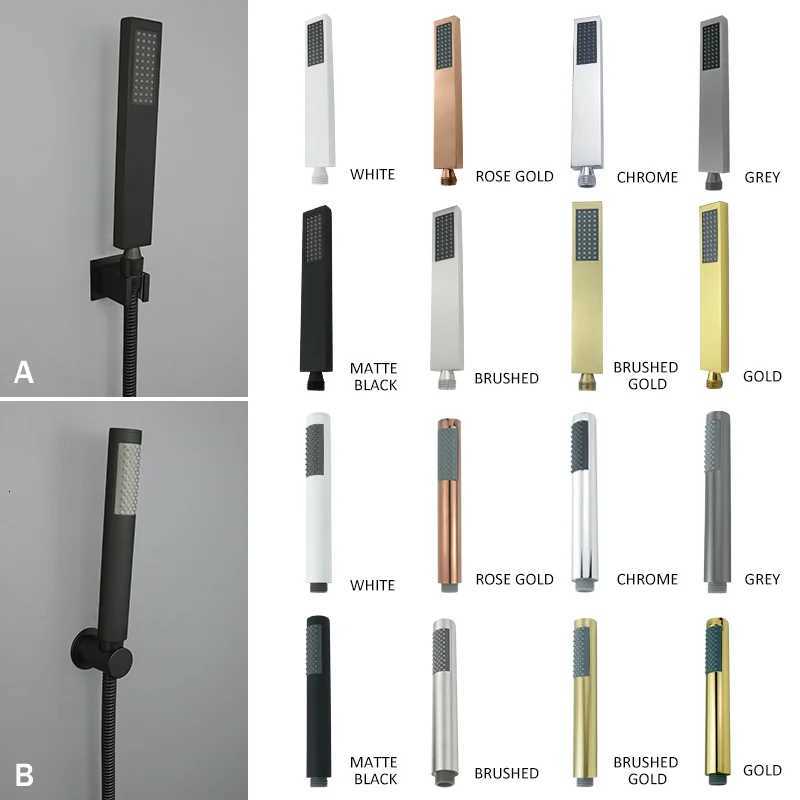 A

WHITE

ROSE GOLD

CHROME

GREY

MATTE BLACK

BRUSHED

BRUSHED GOLD

GOLD

B

WHITE

ROSE GOLD

CHROME

GREY

MATTE BLACK

BRUSHED

BRUSHED GOLD

GOLD