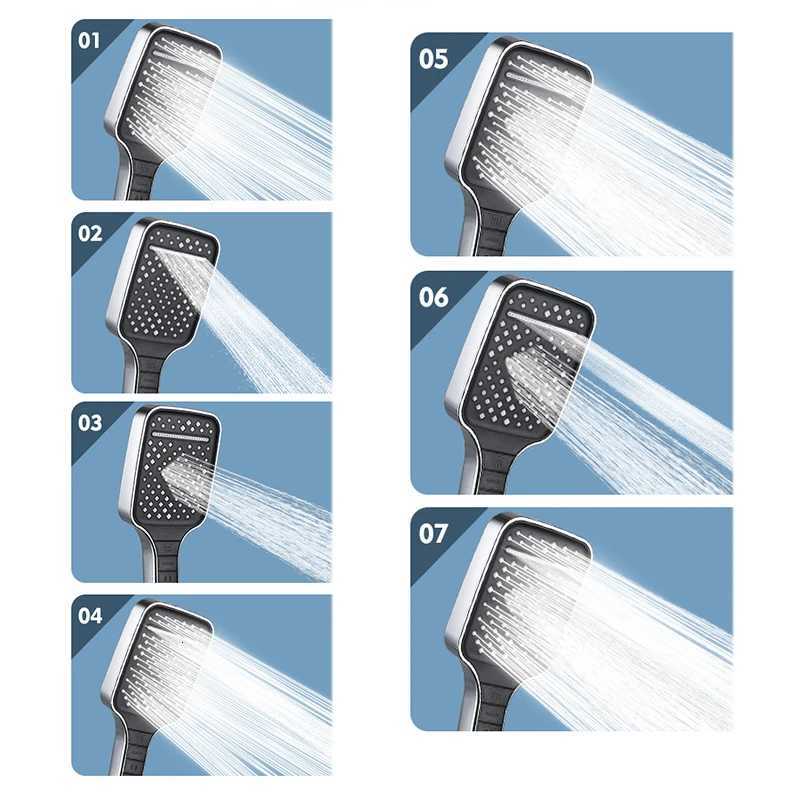 01

02

03

04

05

06

07