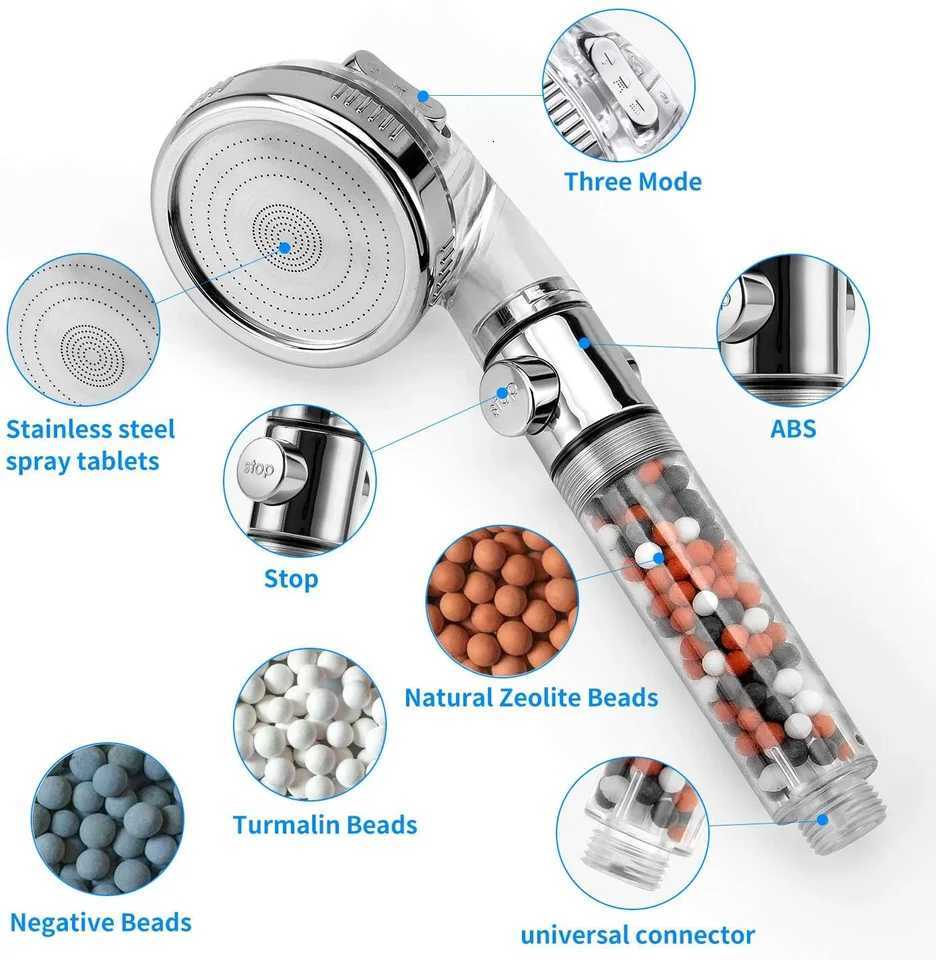 Three Mode

Stainless steel spray tablets

ABS

stop

Stop

Natural Zeolite Beads

Turmalin Beads

Negative Beads

universal connector