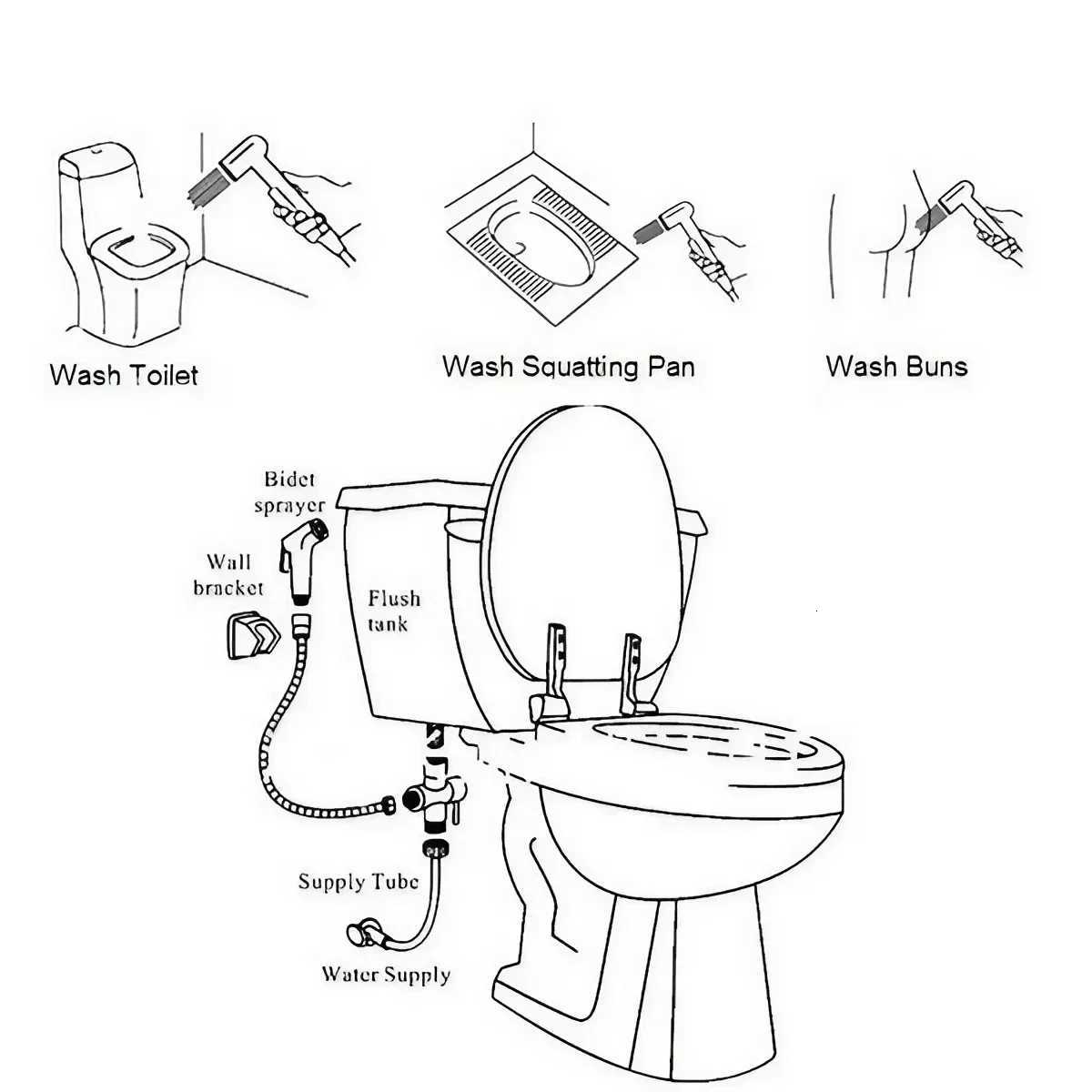 Wash Toilet

Wash Squatting Pan

Wash Buns

Bidet sprayer

Wall bracket

Flush tank

Supply Tube

Water Supply