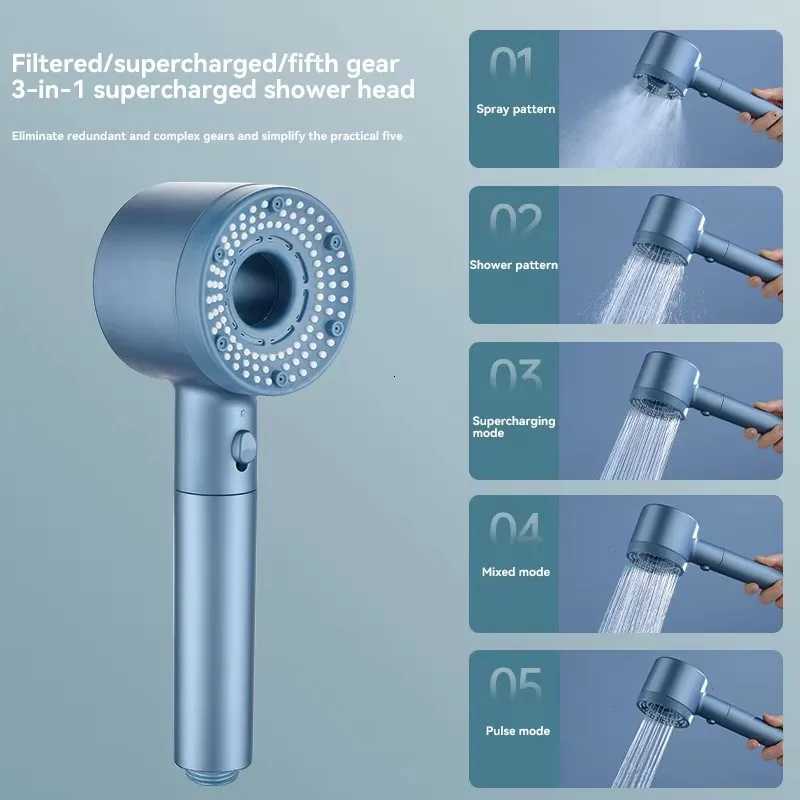 Filtered/supercharged/fifth gear
3-in-1 supercharged shower head

Eliminate redundant and complex gears and simplify the practical five

01
Spray pattern

02
Shower pattern

03
Supercharging mode

04
Mixed mode

05
Pulse mode