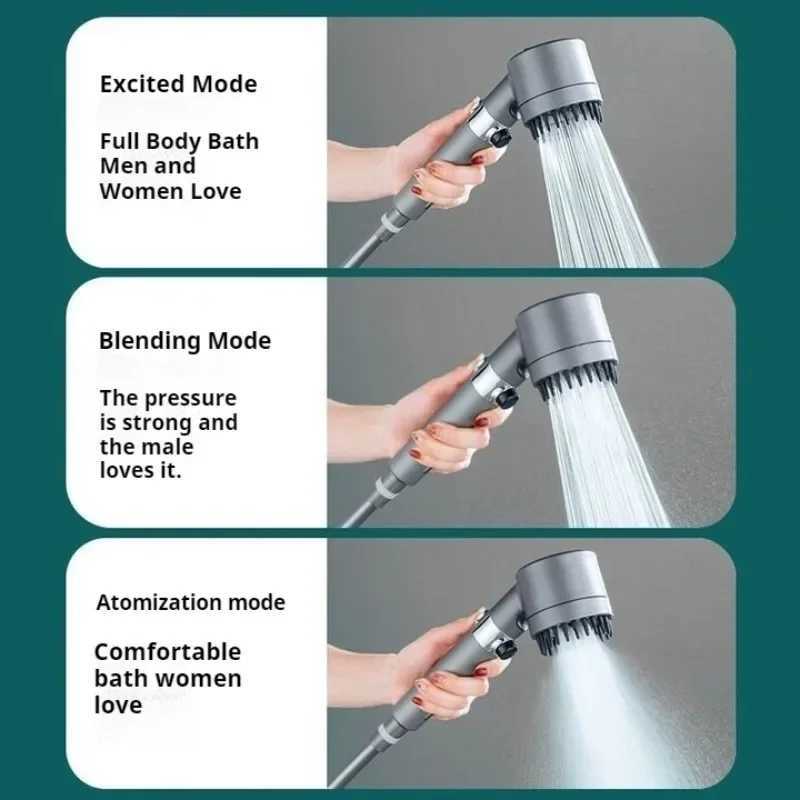 Excited Mode

Full Body Bath Men and Women Love

Blending Mode

The pressure is strong and the male loves it.

Atomization mode

Comfortable bath women love