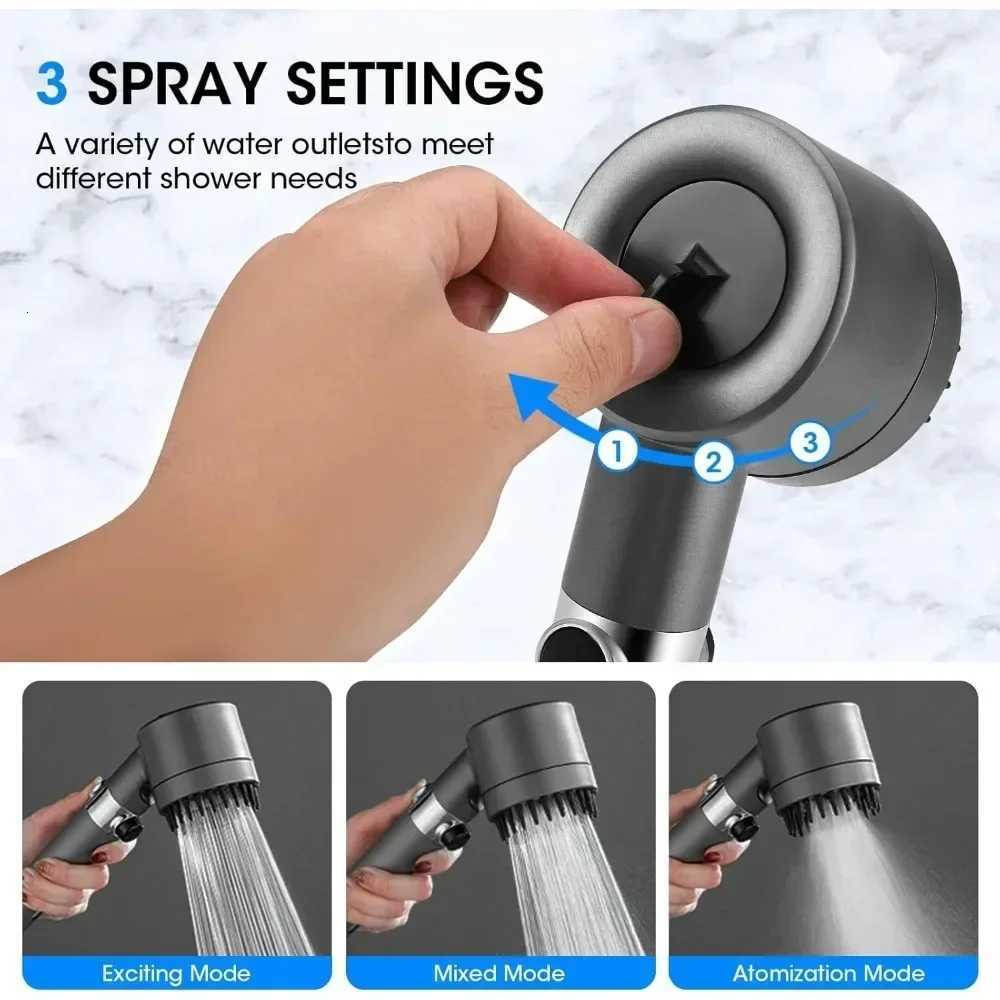 3 SPRAY SETTINGS
A variety of water outletsto meet different shower needs

1
2
3

Exciting Mode
Mixed Mode
Atomization Mode