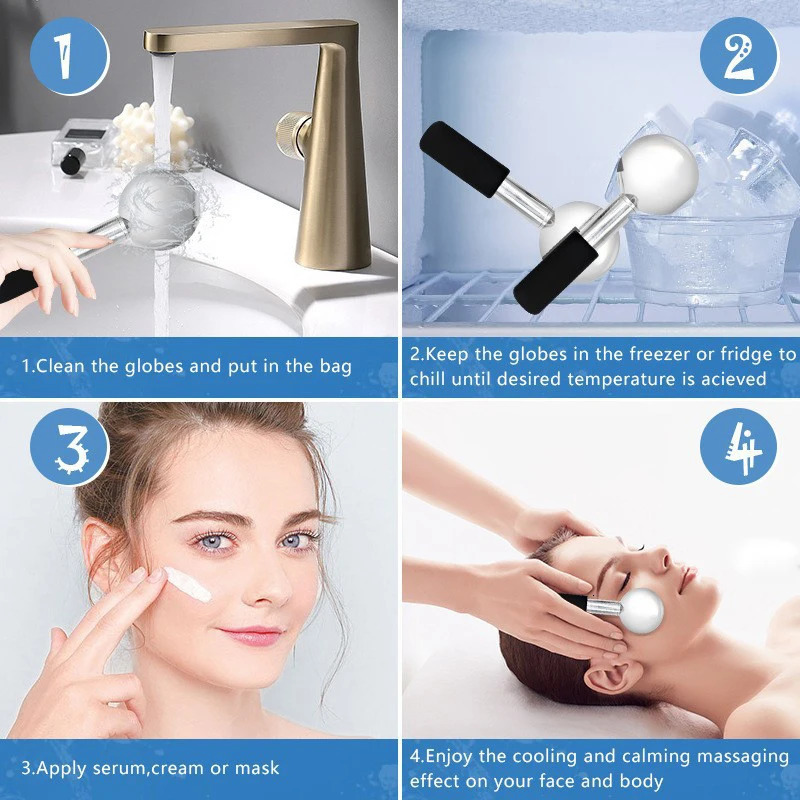 1

1.Clean the globes and put in the bag

2

2.Keep the globes in the freezer or fridge to chill until desired temperature is acieved

3

3.Apply serum,cream or mask

4

4.Enjoy the cooling and calming massaging effect on your face and body