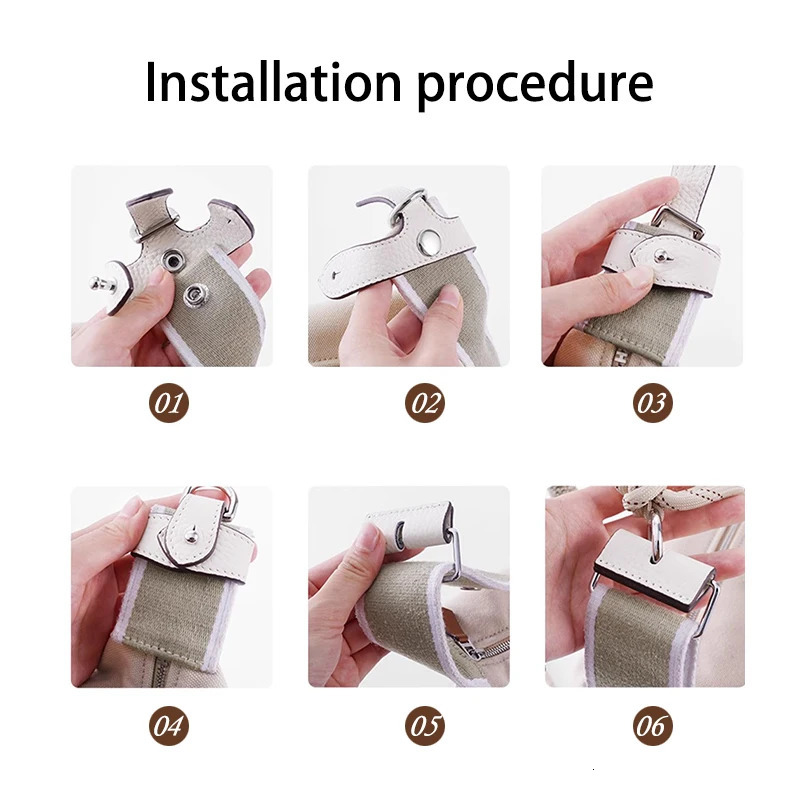 Installation procedure

01

02

03

04

05

06