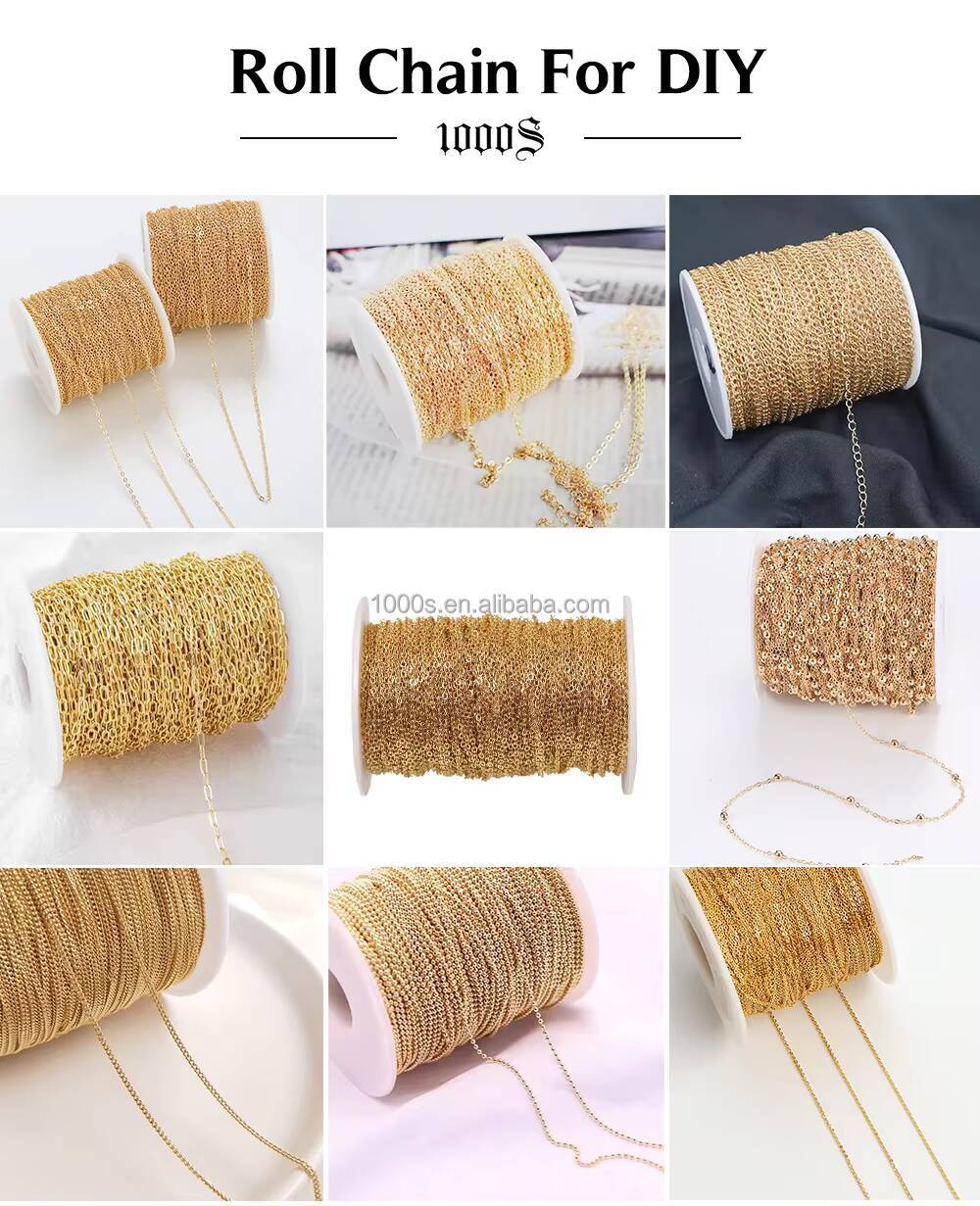 Roll Chain For DIY

1000S

1000s.en.alibaba.com