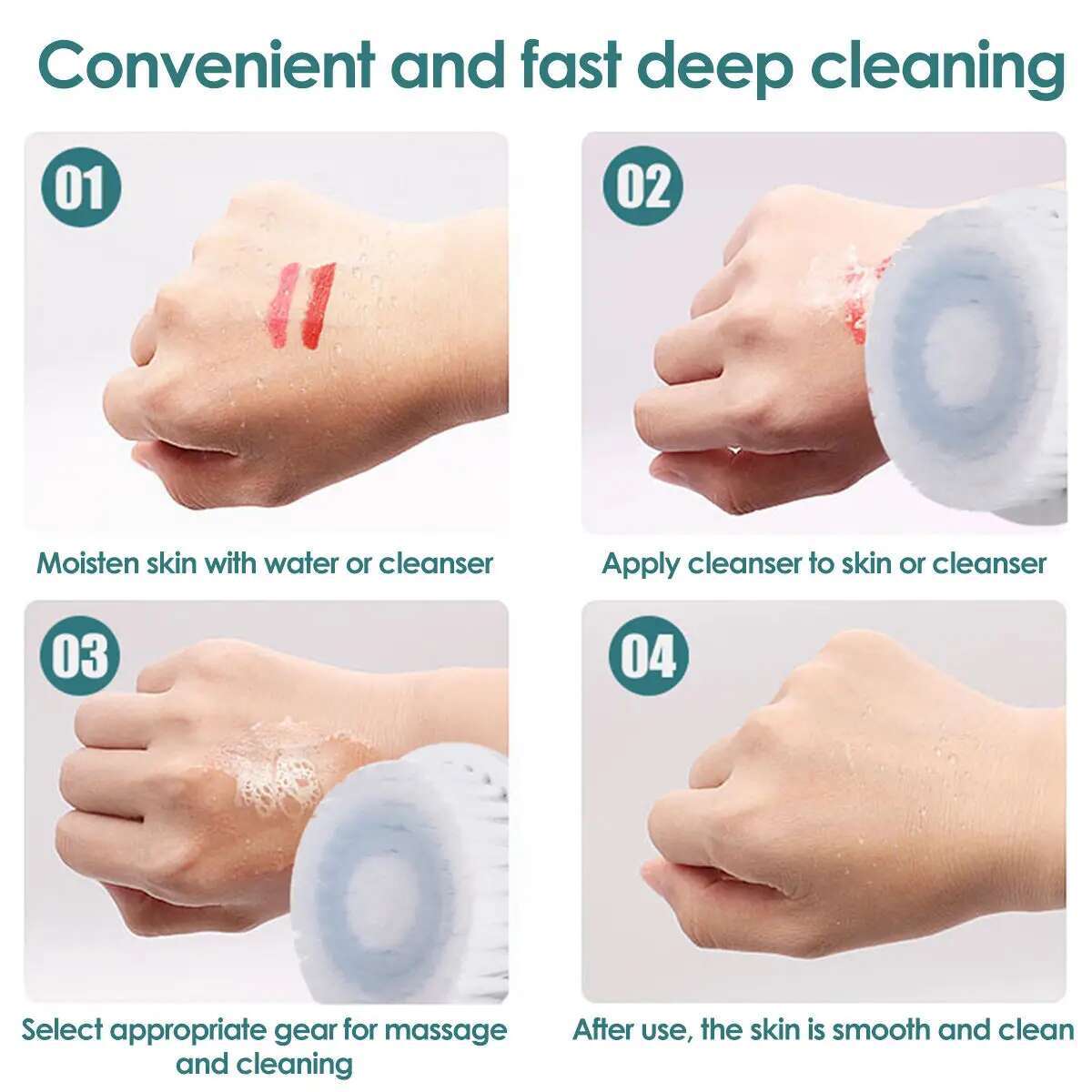 Convenient and fast deep cleaning

01

Moisten skin with water or cleanser

02

Apply cleanser to skin or cleanser

03

Select appropriate gear for massage and cleaning

04

After use, the skin is smooth and clean