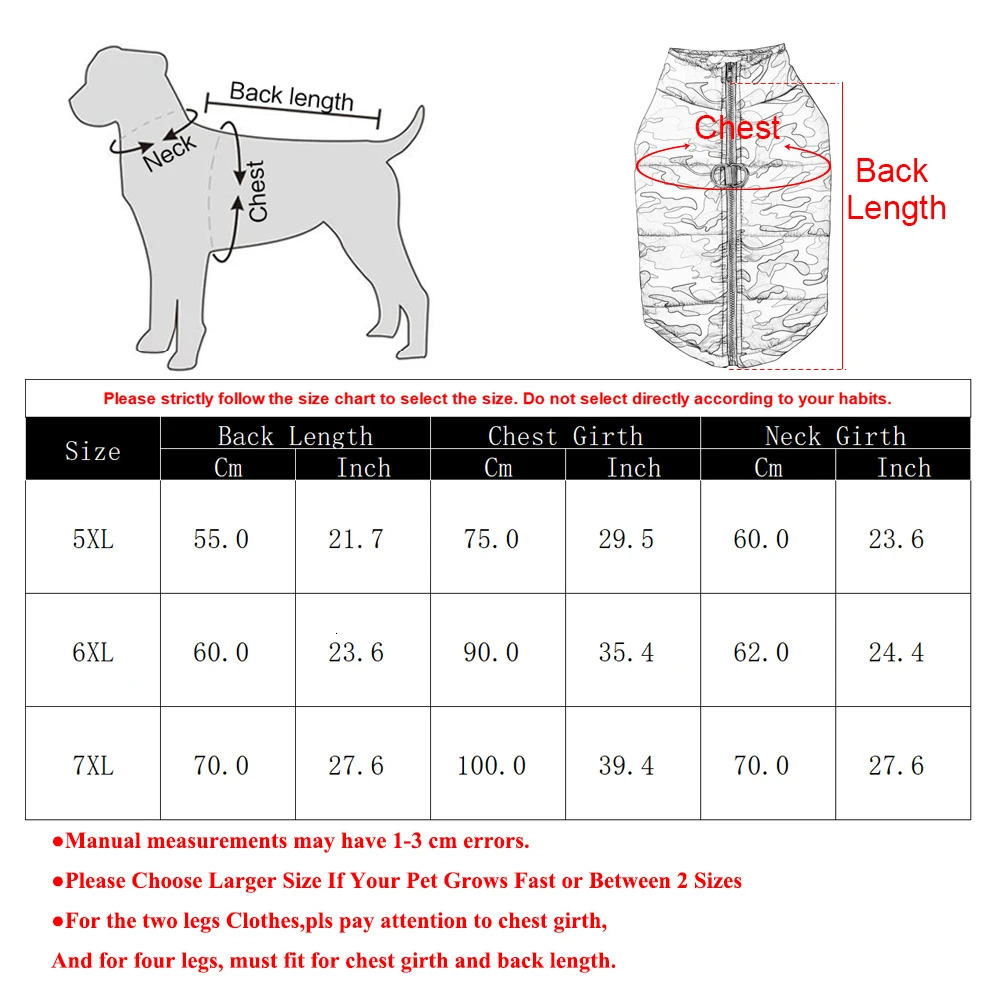 Back length

Neck

Chest

Chest

Back Length

Please strictly follow the size chart to select the size. Do not select directly according to your habits.

| Size | Back Length Cm | Back Length Inch | Chest Girth Cm | Chest Girth Inch | Neck Girth Cm | Neck Girth Inch |
|---|---|---|---|---|---|---|
| 5XL | 55.0 | 21.7 | 75.0 | 29.5 | 60.0 | 23.6 |
| 6XL | 60.0 | 23.6 | 90.0 | 35.4 | 62.0 | 24.4 |
| 7XL | 70.0 | 27.6 | 100.0 | 39.4 | 70.0 | 27.6 |

●Manual measurements may have 1-3 cm errors.

●Please Choose Larger Size If Your Pet Grows Fast or Between 2 Sizes

●For the two legs Clothes,pls pay attention to chest girth,

And for four legs, must fit for chest girth and back length.