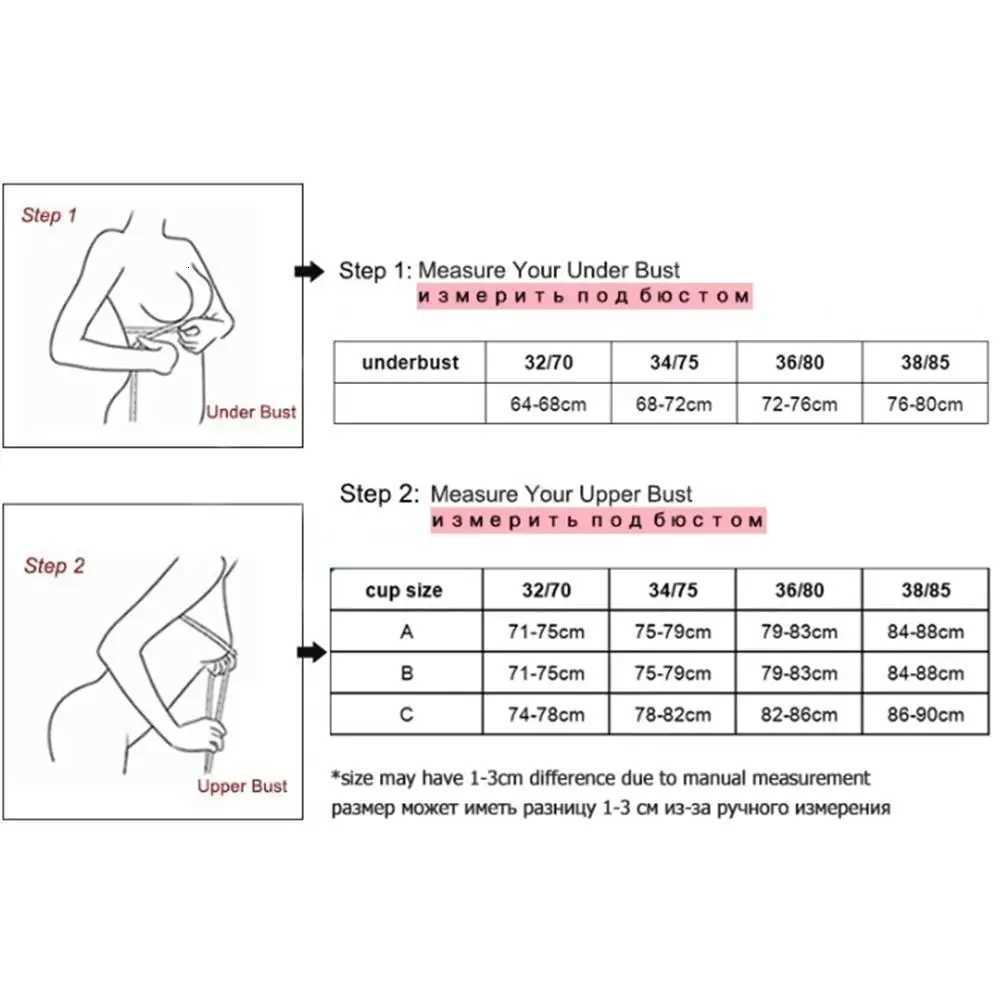 Step 1

Under Bust

Step 1: Measure Your Under Bust
измерить под бюстом

| underbust | 32/70 | 34/75 | 36/80 | 38/85 |
|---|---|---|---|---|
| | 64-68cm | 68-72cm | 72-76cm | 76-80cm |

Step 2

Upper Bust

Step 2: Measure Your Upper Bust
измерить под бюстом

| cup size | 32/70 | 34/75 | 36/80 | 38/85 |
|---|---|---|---|---|
| A | 71-75cm | 75-79cm | 79-83cm | 84-88cm |
| B | 71-75cm | 75-79cm | 79-83cm | 84-88cm |
| C | 74-78cm | 78-82cm | 82-86cm | 86-90cm |

*size may have 1-3cm difference due to manual measurement
размер может иметь разницу 1-3 см из-за ручного измерения