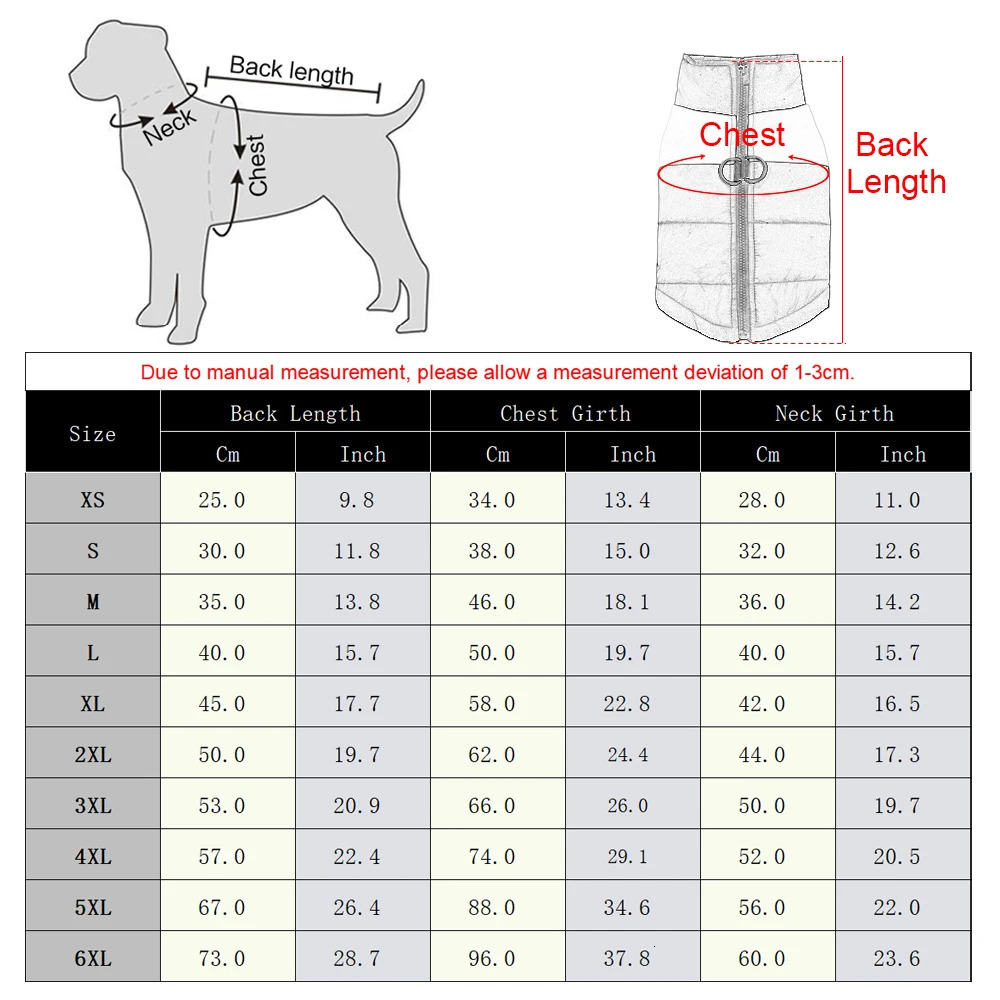 Back length
Neck
Chest

Chest
Back Length

Due to manual measurement, please allow a measurement deviation of 1-3cm.

| Size | Back Length Cm | Back Length Inch | Chest Girth Cm | Chest Girth Inch | Neck Girth Cm | Neck Girth Inch |
|---|---|---|---|---|---|---|
| XS | 25.0 | 9.8 | 34.0 | 13.4 | 28.0 | 11.0 |
| S | 30.0 | 11.8 | 38.0 | 15.0 | 32.0 | 12.6 |
| M | 35.0 | 13.8 | 46.0 | 18.1 | 36.0 | 14.2 |
| L | 40.0 | 15.7 | 50.0 | 19.7 | 40.0 | 15.7 |
| XL | 45.0 | 17.7 | 58.0 | 22.8 | 42.0 | 16.5 |
| 2XL | 50.0 | 19.7 | 62.0 | 24.4 | 44.0 | 17.3 |
| 3XL | 53.0 | 20.9 | 66.0 | 26.0 | 50.0 | 19.7 |
| 4XL | 57.0 | 22.4 | 74.0 | 29.1 | 52.0 | 20.5 |
| 5XL | 67.0 | 26.4 | 88.0 | 34.6 | 56.0 | 22.0 |
| 6XL | 73.0 | 28.7 | 96.0 | 37.8 | 60.0 | 23.6 |