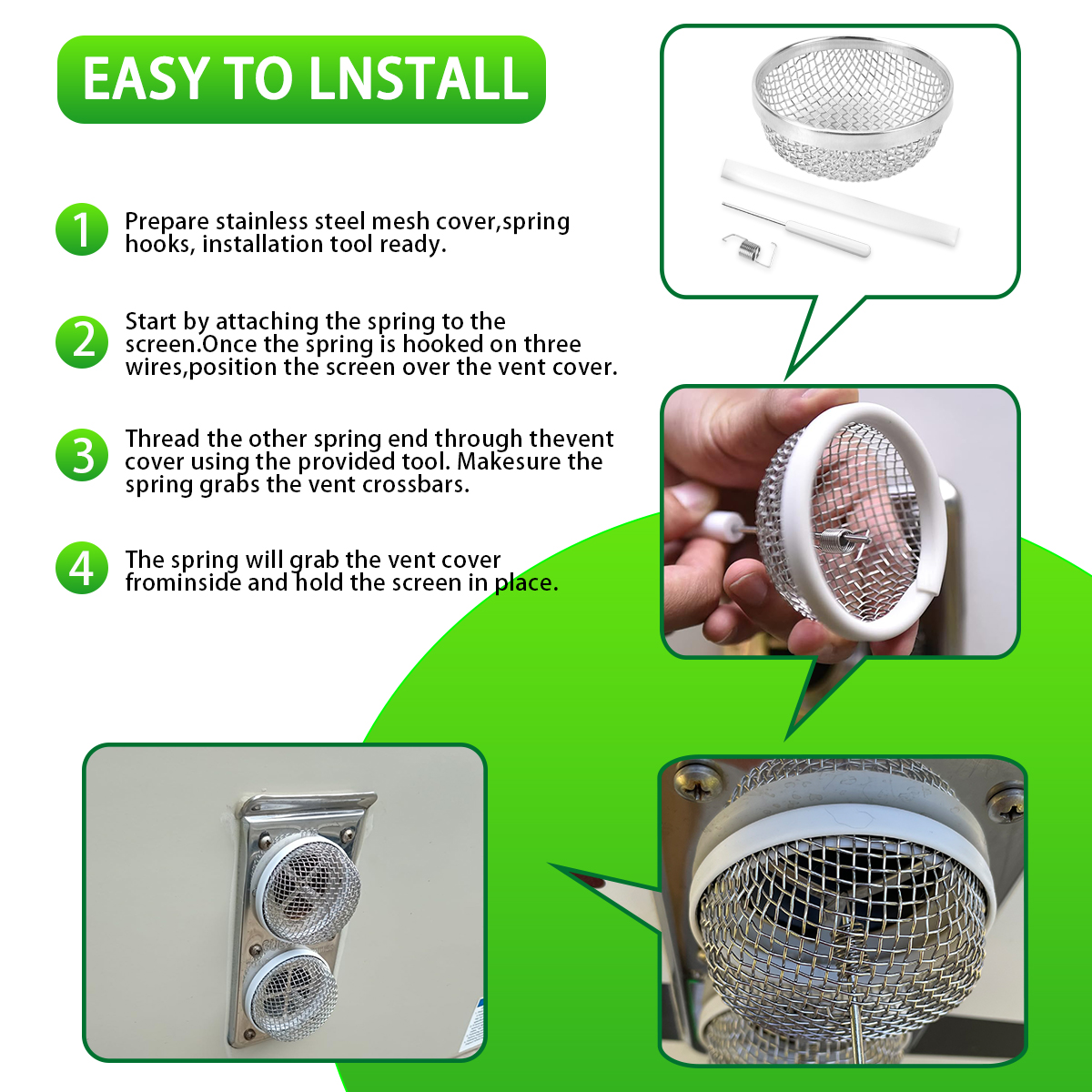 EASY TO LNSTALL

1 Prepare stainless steel mesh cover,spring hooks, installation tool ready.

2 Start by attaching the spring to the screen.Once the spring is hooked on three wires,position the screen over the vent cover.

3 Thread the other spring end through thevent cover using the provided tool. Makesure the spring grabs the vent crossbars.

4 The spring will grab the vent cover frominside and hold the screen in place.