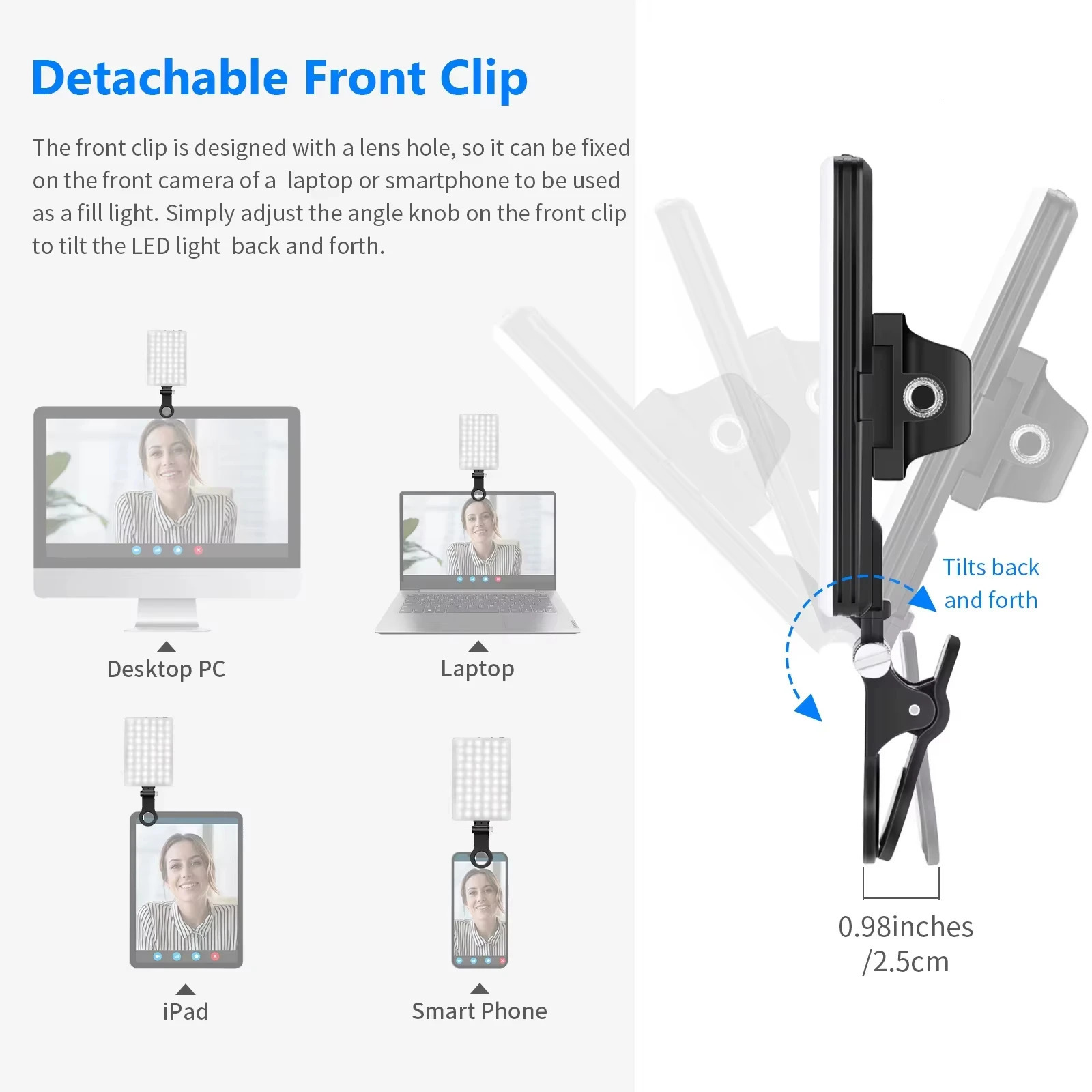 Detachable Front Clip

The front clip is designed with a lens hole, so it can be fixed on the front camera of a laptop or smartphone to be used as a fill light. Simply adjust the angle knob on the front clip to tilt the LED light back and forth.

Desktop PC

Laptop

iPad

Smart Phone

Tilts back and forth

0.98inches /2.5cm