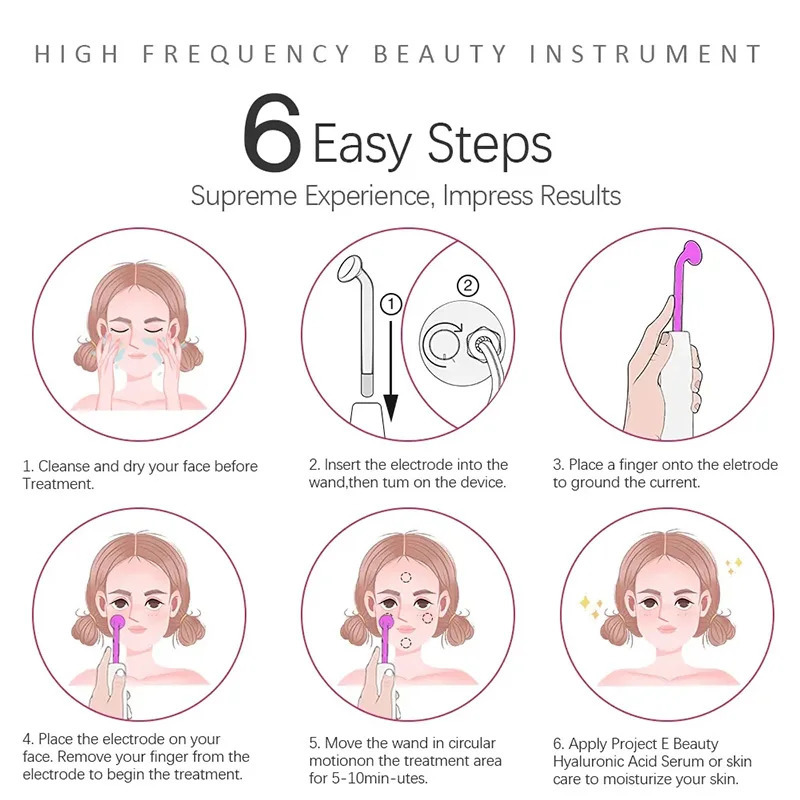 HIGH FREQUENCY BEAUTY INSTRUMENT

6 Easy Steps

Supreme Experience, Impress Results

①

②

1. Cleanse and dry your face before Treatment.

2. Insert the electrode into the wand,then tum on the device.

3. Place a finger onto the eletrode to ground the current.

4. Place the electrode on your face. Remove your finger from the electrode to begin the treatment.

5. Move the wand in circular motionon the treatment area for 5-10min-utes.

6. Apply Project E Beauty Hyaluronic Acid Serum or skin care to moisturize your skin.