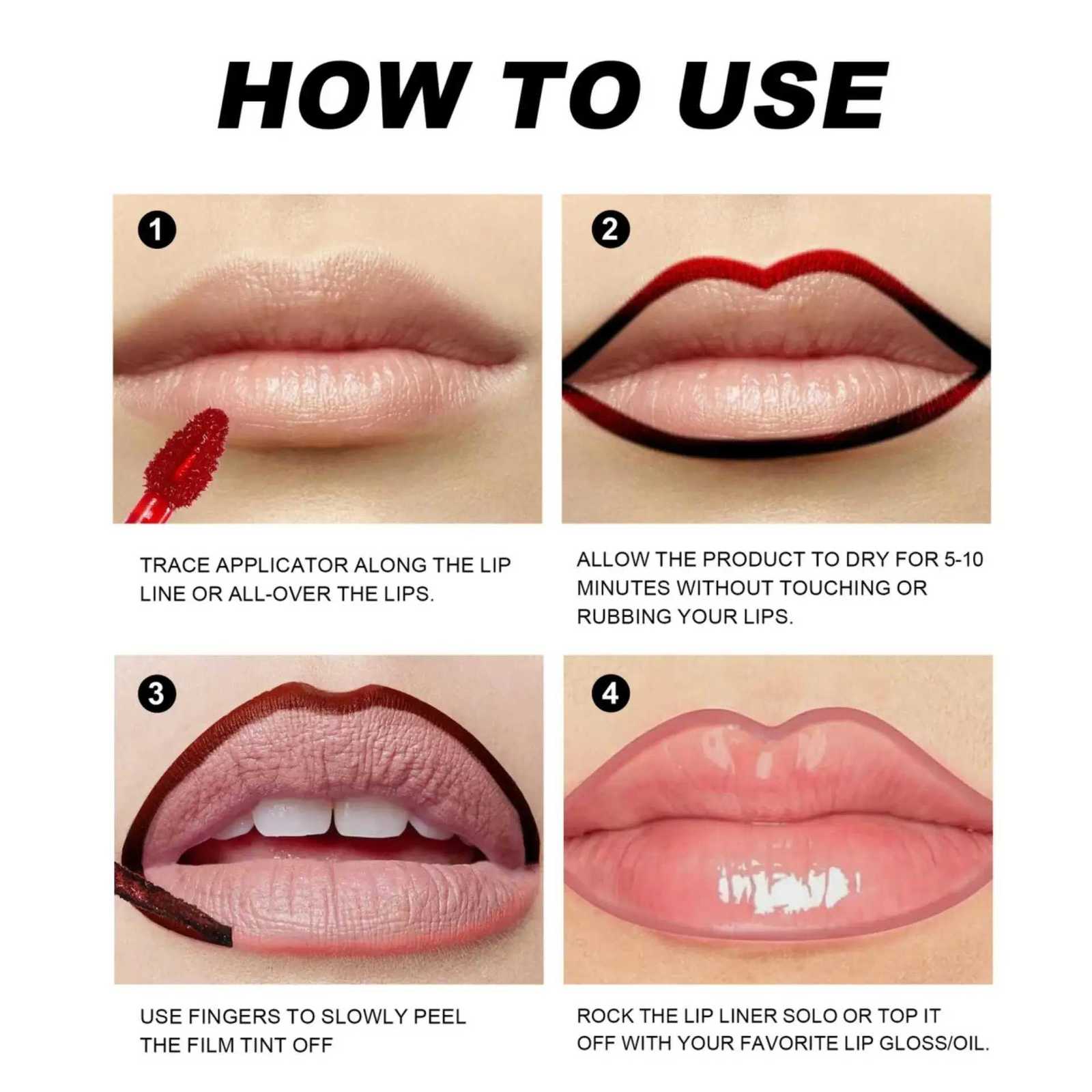 HOW TO USE

1

TRACE APPLICATOR ALONG THE LIP LINE OR ALL-OVER THE LIPS.

2

ALLOW THE PRODUCT TO DRY FOR 5-10 MINUTES WITHOUT TOUCHING OR RUBBING YOUR LIPS.

3

USE FINGERS TO SLOWLY PEEL THE FILM TINT OFF

4

ROCK THE LIP LINER SOLO OR TOP IT OFF WITH YOUR FAVORITE LIP GLOSS/OIL.