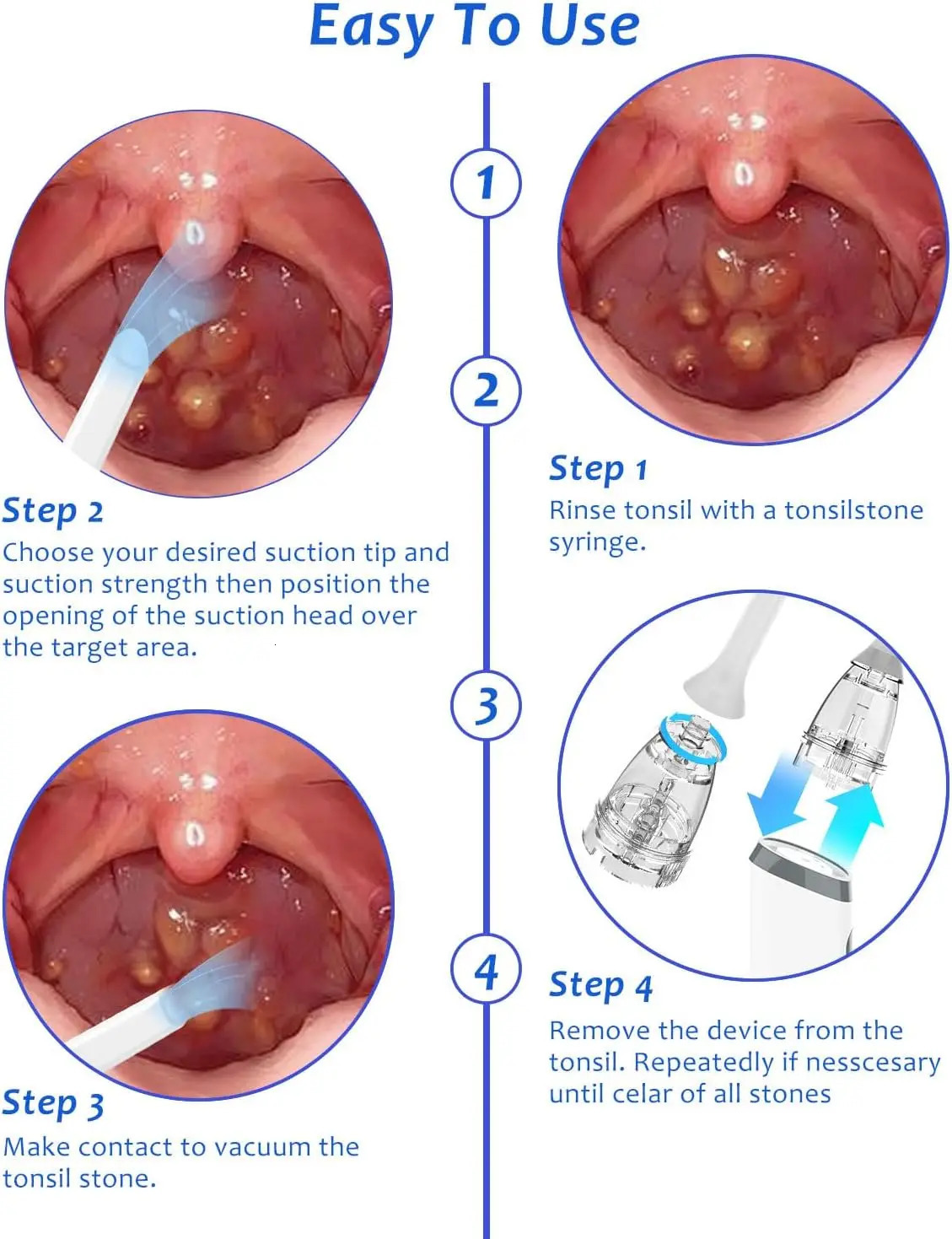 Easy To Use

1

2

3

4

Step 1
Rinse tonsil with a tonsilstone syringe.

Step 2
Choose your desired suction tip and suction strength then position the opening of the suction head over the target area.

Step 3
Make contact to vacuum the tonsil stone.

Step 4
Remove the device from the tonsil. Repeatedly if nesscesary until celar of all stones