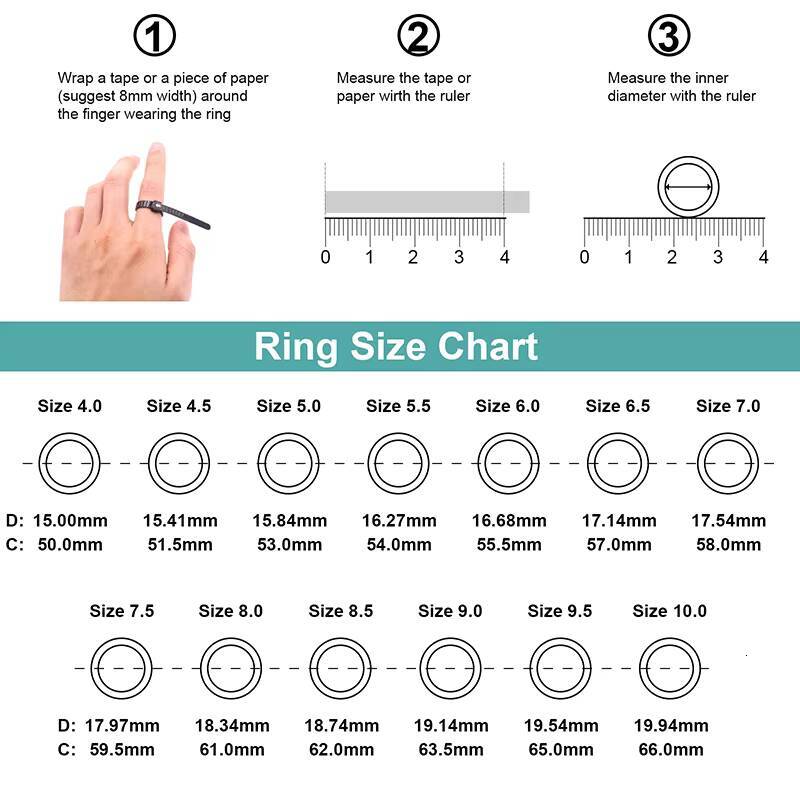 ①
Wrap a tape or a piece of paper (suggest 8mm width) around the finger wearing the ring

②
Measure the tape or paper with the ruler

0 1 2 3 4

③
Measure the inner diameter with the ruler

0 1 2 3 4

Ring Size Chart

| | Size 4.0 | Size 4.5 | Size 5.0 | Size 5.5 | Size 6.0 | Size 6.5 | Size 7.0 |
|---|---|---|---|---|---|---|---|
| D: | 15.00mm | 15.41mm | 15.84mm | 16.27mm | 16.68mm | 17.14mm | 17.54mm |
| C: | 50.0mm | 51.5mm | 53.0mm | 54.0mm | 55.5mm | 57.0mm | 58.0mm |

| | Size 7.5 | Size 8.0 | Size 8.5 | Size 9.0 | Size 9.5 | Size 10.0 |
|---|---|---|---|---|---|---|
| D: | 17.97mm | 18.34mm | 18.74mm | 19.14mm | 19.54mm | 19.94mm |
| C: | 59.5mm | 61.0mm | 62.0mm | 63.5mm | 65.0mm | 66.0mm |