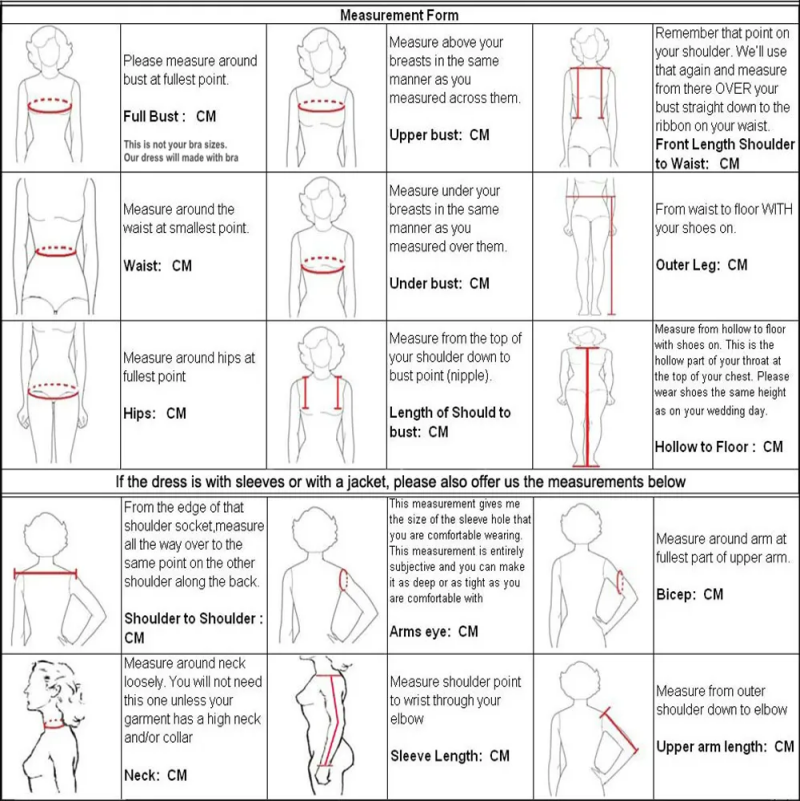 Measurement Form

Please measure around bust at fullest point.

Full Bust : CM

This is not your bra sizes. Our dress will made with bra

Measure above your breasts in the same manner as you measured across them.

Upper bust: CM

Remember that point on your shoulder. We'll use that again and measure from there OVER your bust straight down to the ribbon on your waist.

Front Length Shoulder to Waist: CM

Measure around the waist at smallest point.

Waist: CM

Measure under your breasts in the same manner as you measured over them.

Under bust: CM

From waist to floor WITH your shoes on.

Outer Leg: CM

Measure around hips at fullest point

Hips: CM

Measure from the top of your shoulder down to bust point (nipple).

Length of Should to bust: CM

Measure from hollow to floor with shoes on. This is the hollow part of your throat at the top of your chest. Please wear shoes the same height as on your wedding day.

Hollow to Floor : CM

If the dress is with sleeves or with a jacket, please also offer us the measurements below

From the edge of that shoulder socket,measure all the way over to the same point on the other shoulder along the back.

Shoulder to Shoulder : CM

This measurement gives me the size of the sleeve hole that you are comfortable wearing. This measurement is entirely subjective and you can make it as deep or as tight as you are comfortable with

Arms eye: CM

Measure around arm at fullest part of upper arm.

Bicep: CM

Measure around neck loosely. You will not need this one unless your garment has a high neck and/or collar

Neck: CM

Measure shoulder point to wrist through your elbow

Sleeve Length: CM

Measure from outer shoulder down to elbow

Upper arm length: CM