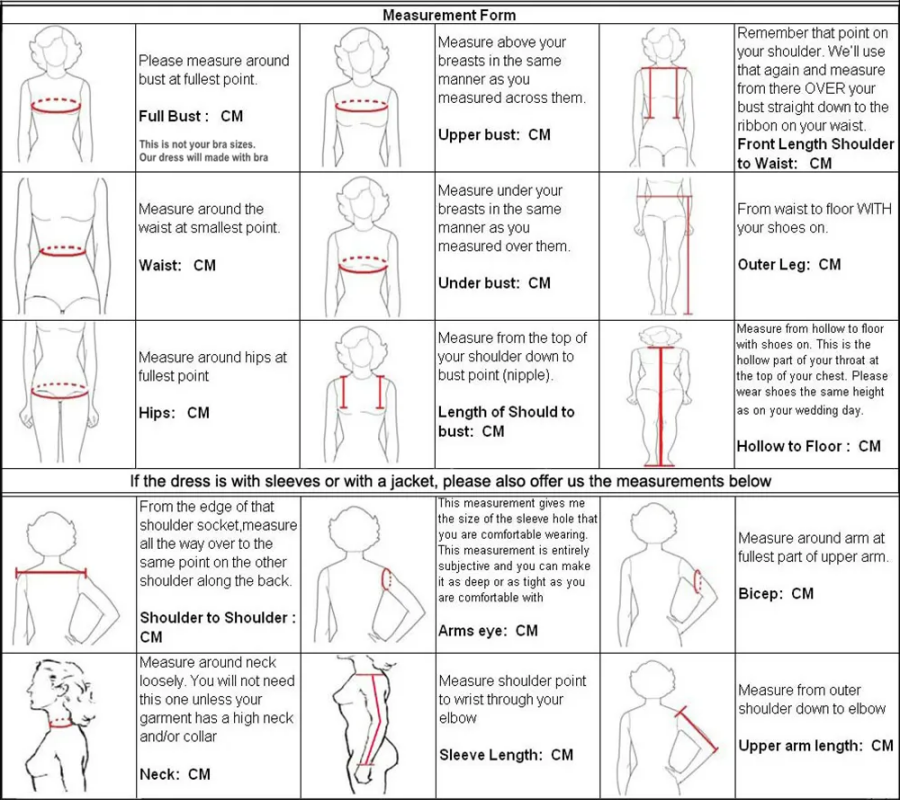 Measurement Form

Please measure around bust at fullest point.

Full Bust : CM

This is not your bra sizes. Our dress will made with bra

Measure above your breasts in the same manner as you measured across them.

Upper bust: CM

Remember that point on your shoulder. We'll use that again and measure from there OVER your bust straight down to the ribbon on your waist.

Front Length Shoulder to Waist: CM

Measure around the waist at smallest point.

Waist: CM

Measure under your breasts in the same manner as you measured over them.

Under bust: CM

From waist to floor WITH your shoes on.

Outer Leg: CM

Measure around hips at fullest point

Hips: CM

Measure from the top of your shoulder down to bust point (nipple).

Length of Should to bust: CM

Measure from hollow to floor with shoes on. This is the hollow part of your throat at the top of your chest. Please wear shoes the same height as on your wedding day.

Hollow to Floor : CM

If the dress is with sleeves or with a jacket, please also offer us the measurements below

From the edge of that shoulder socket,measure all the way over to the same point on the other shoulder along the back.

Shoulder to Shoulder : CM

This measurement gives me the size of the sleeve hole that you are comfortable wearing. This measurement is entirely subjective and you can make it as deep or as tight as you are comfortable with

Arms eye: CM

Measure around arm at fullest part of upper arm.

Bicep: CM

Measure around neck loosely. You will not need this one unless your garment has a high neck and/or collar

Neck: CM

Measure shoulder point to wrist through your elbow

Sleeve Length: CM

Measure from outer shoulder down to elbow

Upper arm length: CM