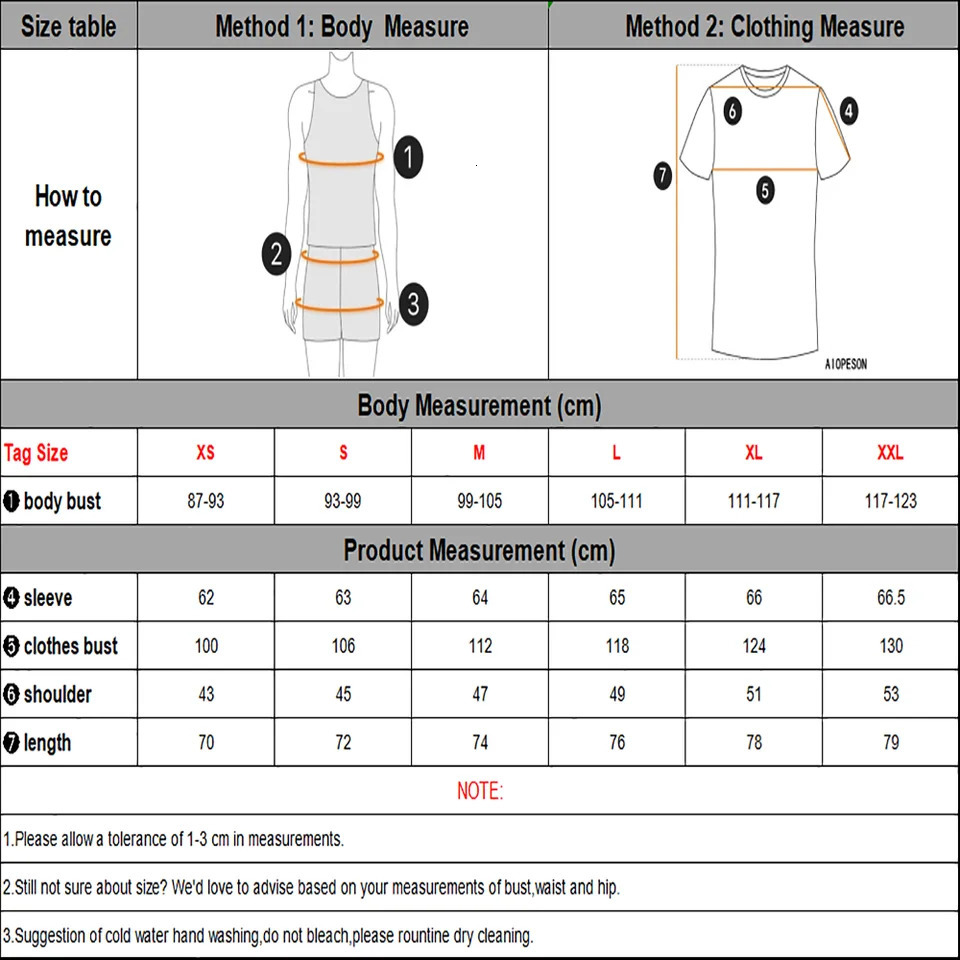 | Size table | Method 1: Body Measure | Method 2: Clothing Measure |
|---|---|---|
| How to measure | 1 2 3 | 6 4 7 5 AIOPESON |

Body Measurement (cm)

| Tag Size | XS | S | M | L | XL | XXL |
|---|---|---|---|---|---|---|
| ❶ body bust | 87-93 | 93-99 | 99-105 | 105-111 | 111-117 | 117-123 |

Product Measurement (cm)

| | | | | | | |
|---|---|---|---|---|---|---|
| ❹ sleeve | 62 | 63 | 64 | 65 | 66 | 66.5 |
| ❺ clothes bust | 100 | 106 | 112 | 118 | 124 | 130 |
| ❻ shoulder | 43 | 45 | 47 | 49 | 51 | 53 |
| ❼ length | 70 | 72 | 74 | 76 | 78 | 79 |

NOTE:

1.Please allow a tolerance of 1-3 cm in measurements.

2.Still not sure about size? We'd love to advise based on your measurements of bust,waist and hip.

3.Suggestion of cold water hand washing,do not bleach,please rountine dry cleaning.