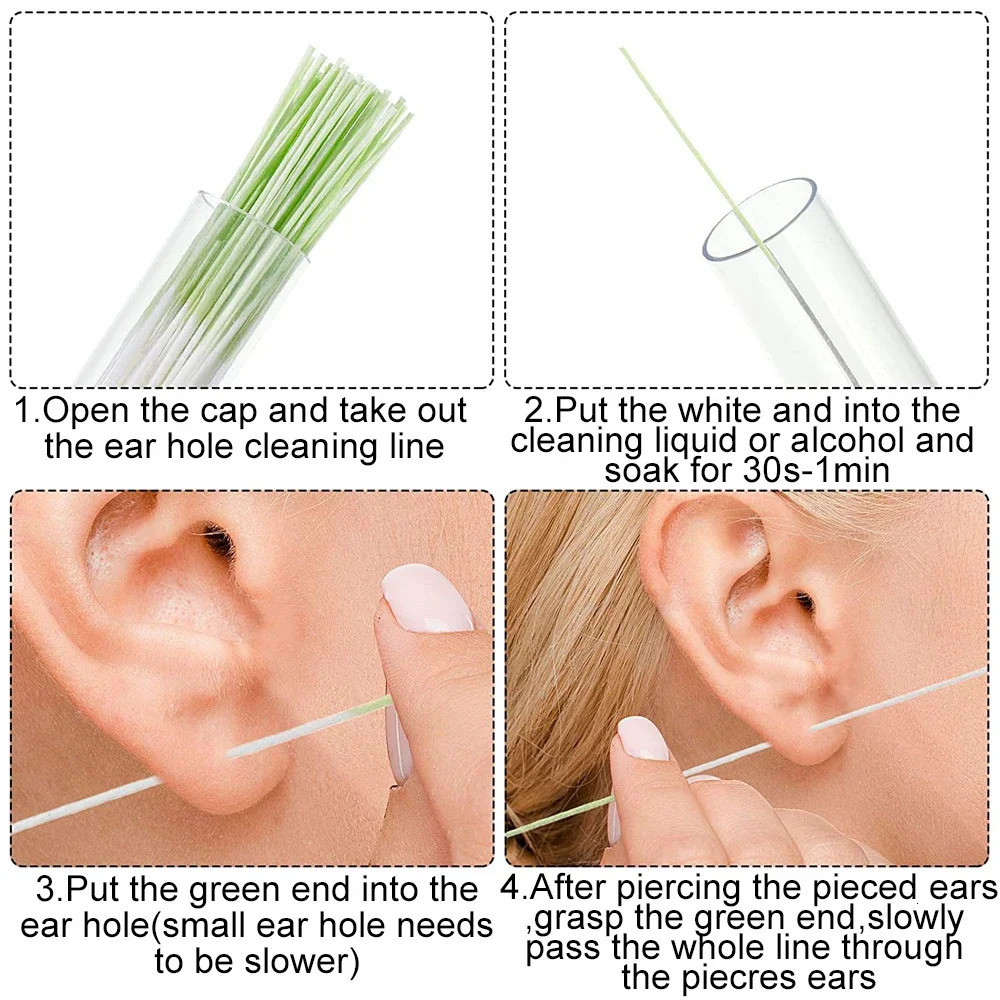 1.Open the cap and take out the ear hole cleaning line

2.Put the white and into the cleaning liquid or alcohol and soak for 30s-1min

3.Put the green end into the ear hole(small ear hole needs to be slower)

4.After piercing the pieced ears ,grasp the green end,slowly pass the whole line through the piecres ears